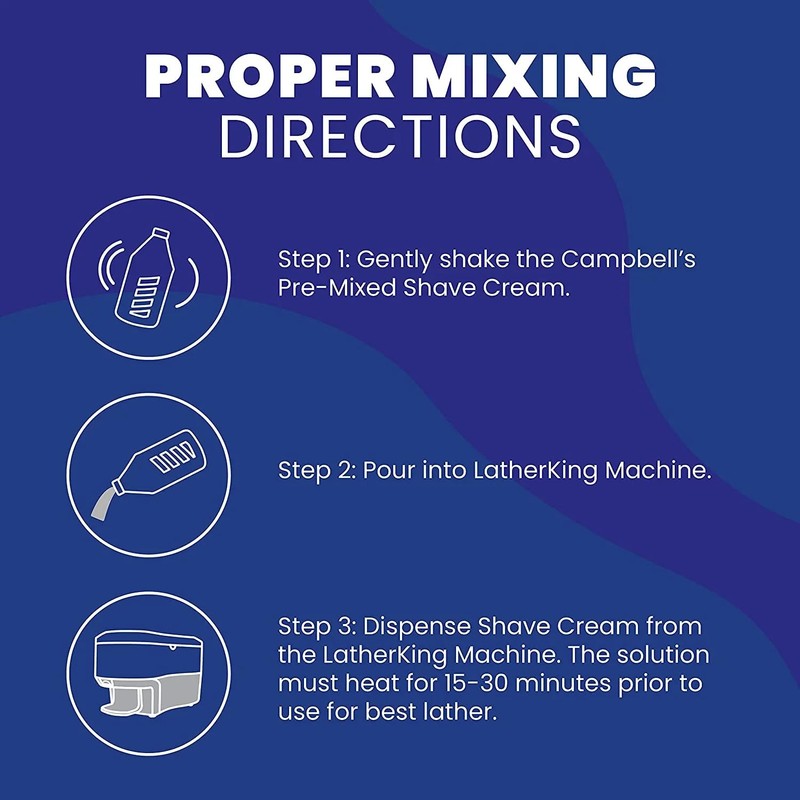 PROPER MIXING
DIRECTIONS

Step 1: Gently shake the Campbell's Pre-Mixed Shave Cream.

Step 2: Pour into LatherKing Machine.

Step 3: Dispense Shave Cream from the LatherKing Machine. The solution must heat for 15-30 minutes prior to use for best lather.