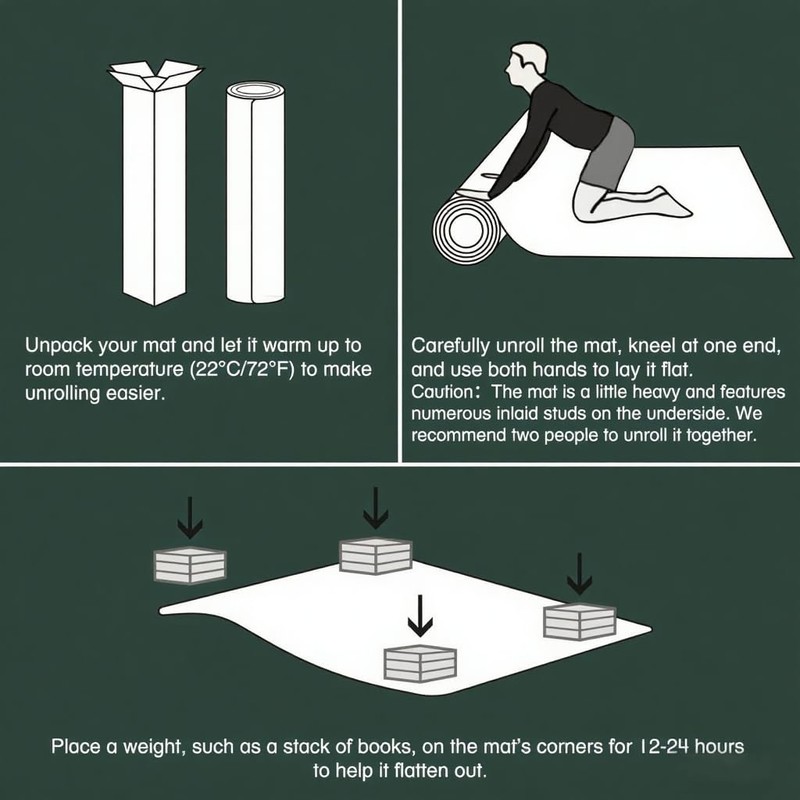 Unpack your mat and let it warm up to room temperature (22°C/72°F) to make unrolling easier.

Carefully unroll the mat, kneel at one end, and use both hands to lay it flat.
Caution: The mat is a little heavy and features numerous inlaid studs on the underside. We recommend two people to unroll it together.

Place a weight, such as a stack of books, on the mat's corners for 12-24 hours to help it flatten out.