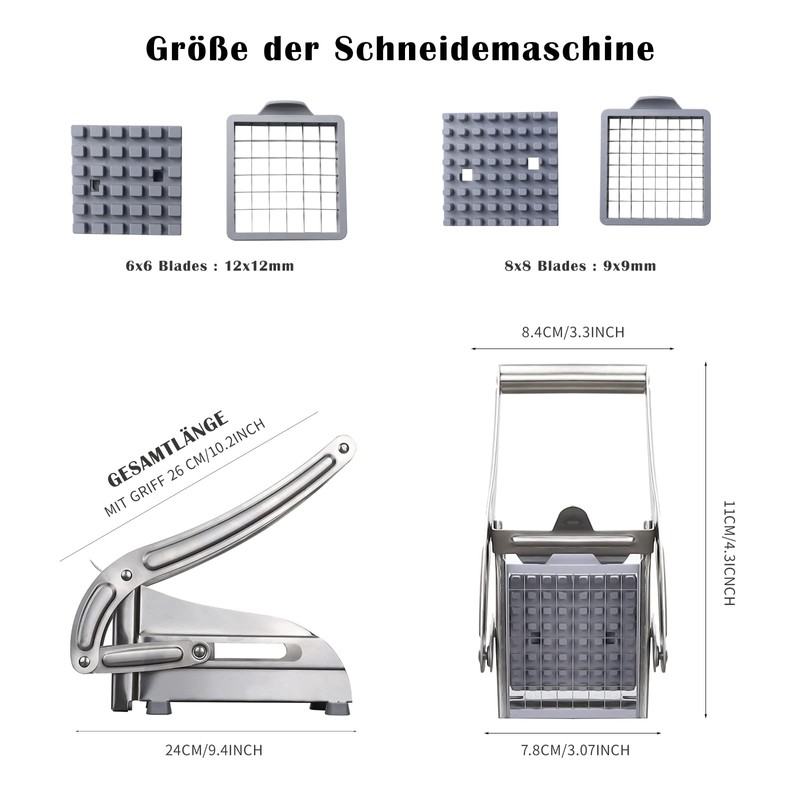 Größe der Schneidemaschine

6x6 Blades : 12x12mm

8x8 Blades : 9x9mm

8.4CM/3.3INCH

GESAMTLÄNGE
MIT GRIFF 26 CM/10.2INCH

11CM/4.3ICNCH

24CM/9.4INCH

7.8CM/3.07INCH