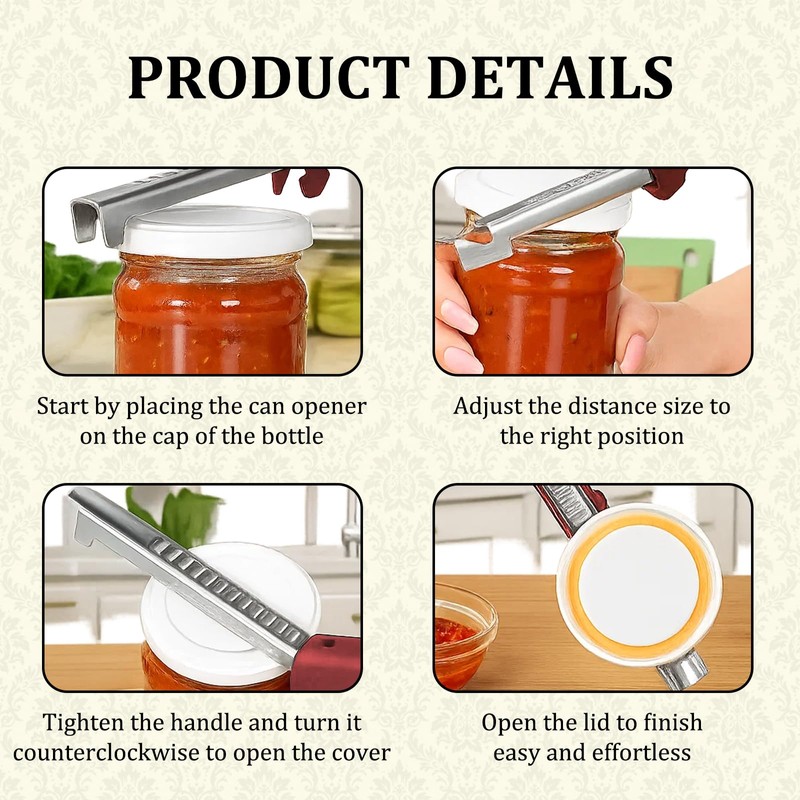 PRODUCT DETAILS

Start by placing the can opener on the cap of the bottle

Adjust the distance size to the right position

Tighten the handle and turn it counterclockwise to open the cover

Open the lid to finish easy and effortless