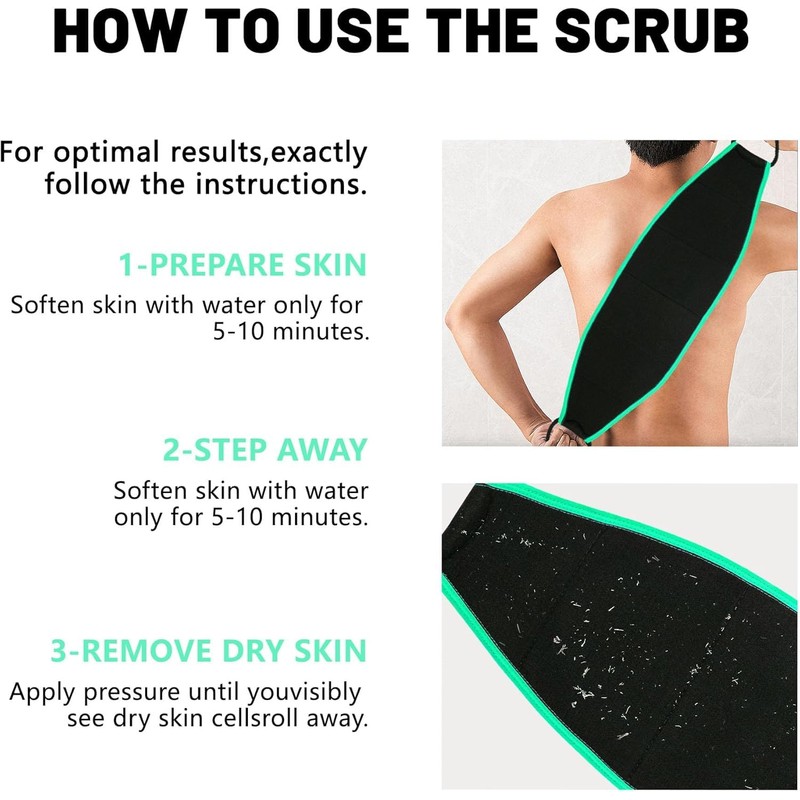 HOW TO USE THE SCRUB

For optimal results,exactly follow the instructions.

1-PREPARE SKIN

Soften skin with water only for 5-10 minutes.

2-STEP AWAY

Soften skin with water only for 5-10 minutes.

3-REMOVE DRY SKIN

Apply pressure until youvisibly see dry skin cellsroll away.