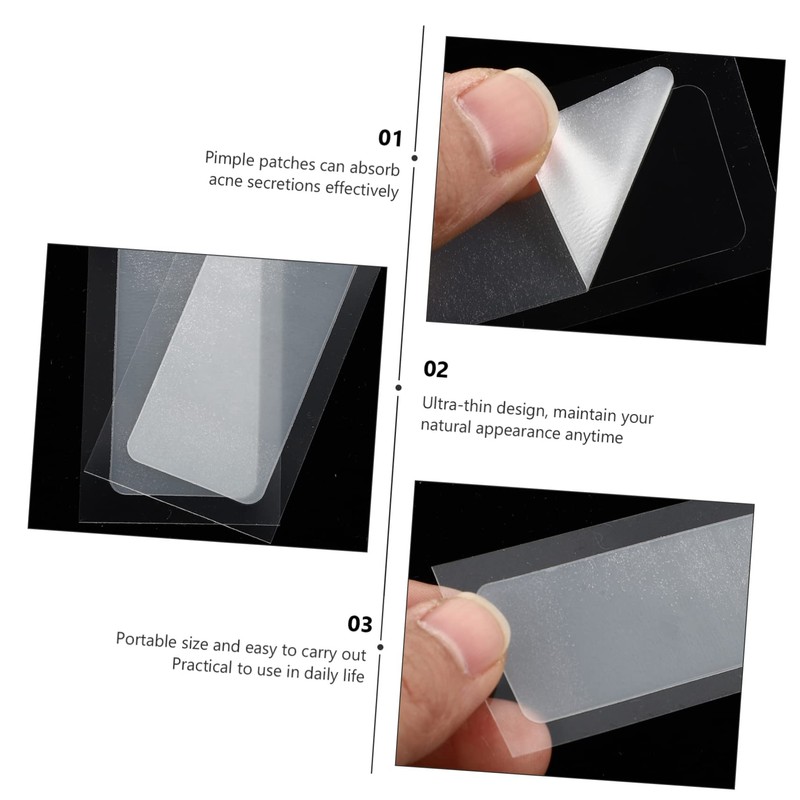 01
Pimple patches can absorb acne secretions effectively

02
Ultra-thin design, maintain your natural appearance anytime

03
Portable size and easy to carry out
Practical to use in daily life