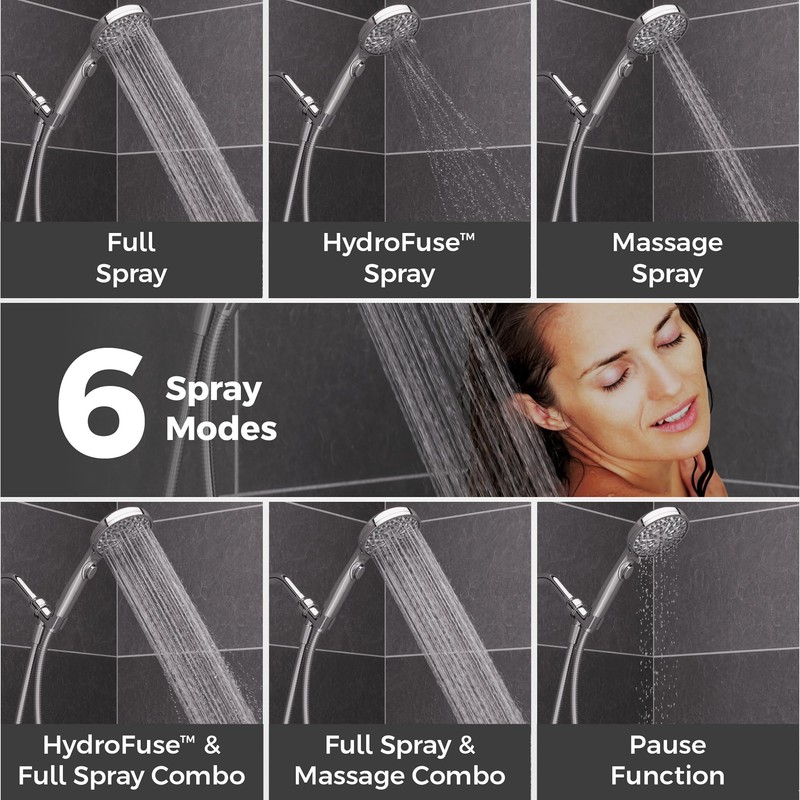 Full Spray

HydroFuse™ Spray

Massage Spray

6 Spray Modes

HydroFuse™ & Full Spray Combo

Full Spray & Massage Combo

Pause Function