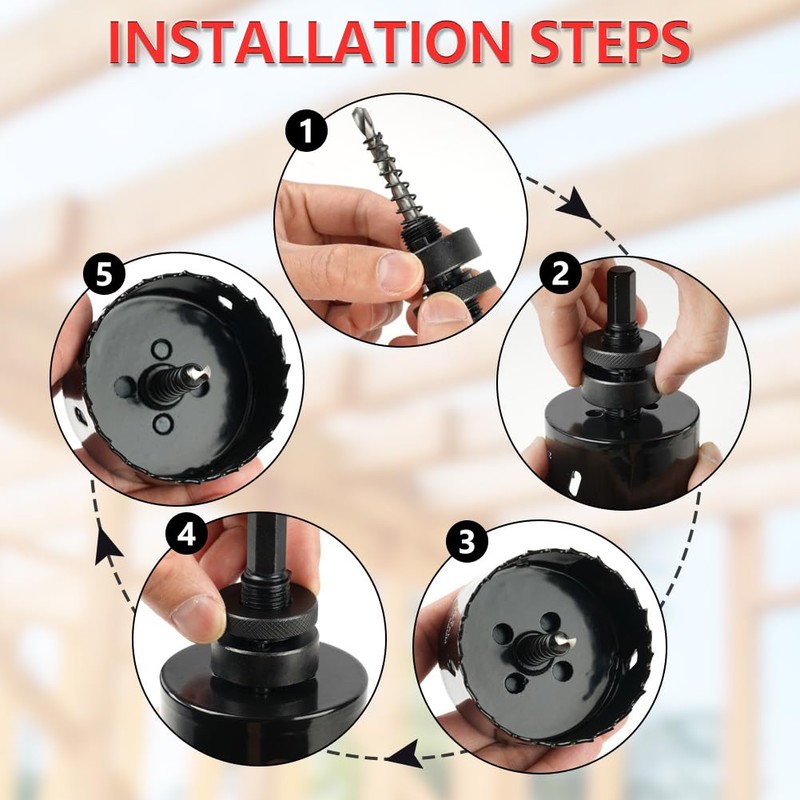 INSTALLATION STEPS

1

2

3

4

5