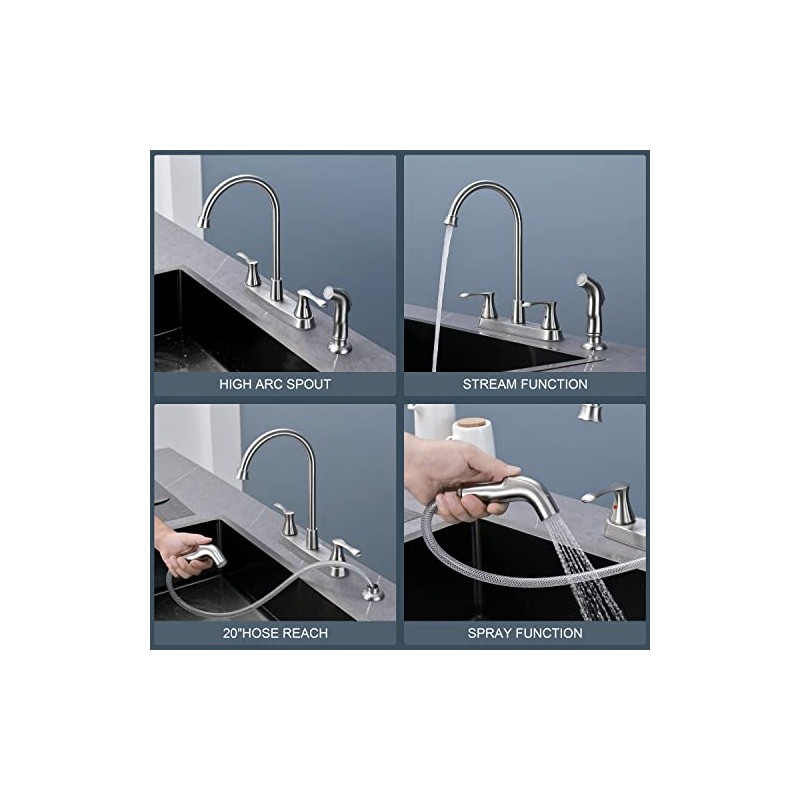 HIGH ARC SPOUT

STREAM FUNCTION

20"HOSE REACH

SPRAY FUNCTION