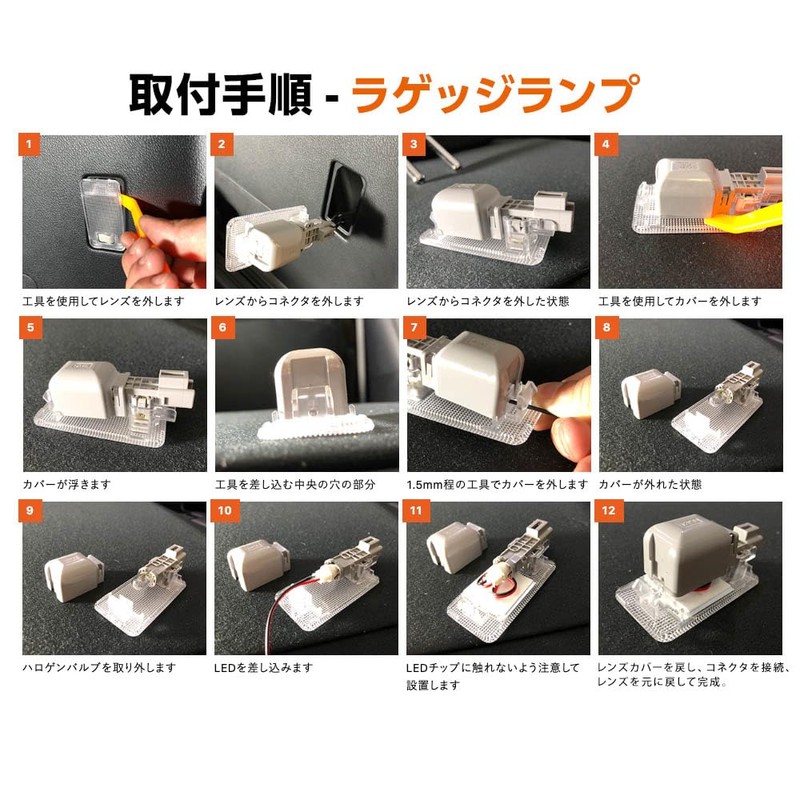 取付手順 - ラゲッジランプ

1
工具を使用してレンズを外します

2
レンズからコネクタを外します

3
レンズからコネクタを外した状態

4
工具を使用してカバーを外します

5
カバーが浮きます

6
工具を差し込む中央の穴の部分

7
1.5mm程の工具でカバーを外します

8
カバーが外れた状態

9
ハロゲンバルブを取り外します

10
LEDを差し込みます

11
LEDチップに触れないよう注意して設置します

12
レンズカバーを戻し、コネクタを接続、レンズを元に戻して完成。