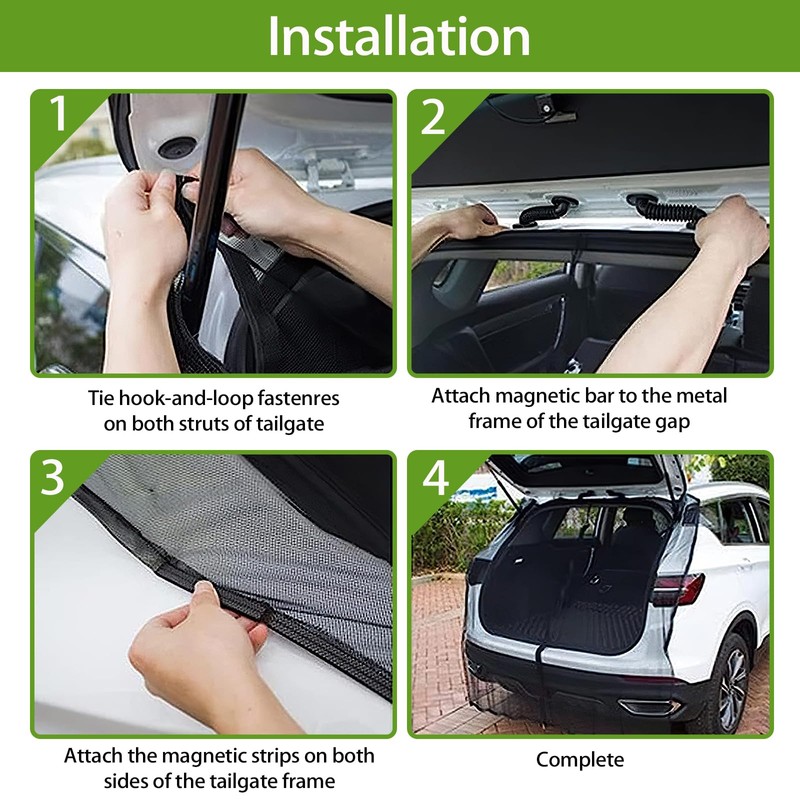 Installation

1

Tie hook-and-loop fastenres on both struts of tailgate

2

Attach magnetic bar to the metal frame of the tailgate gap

3

Attach the magnetic strips on both sides of the tailgate frame

4

Complete