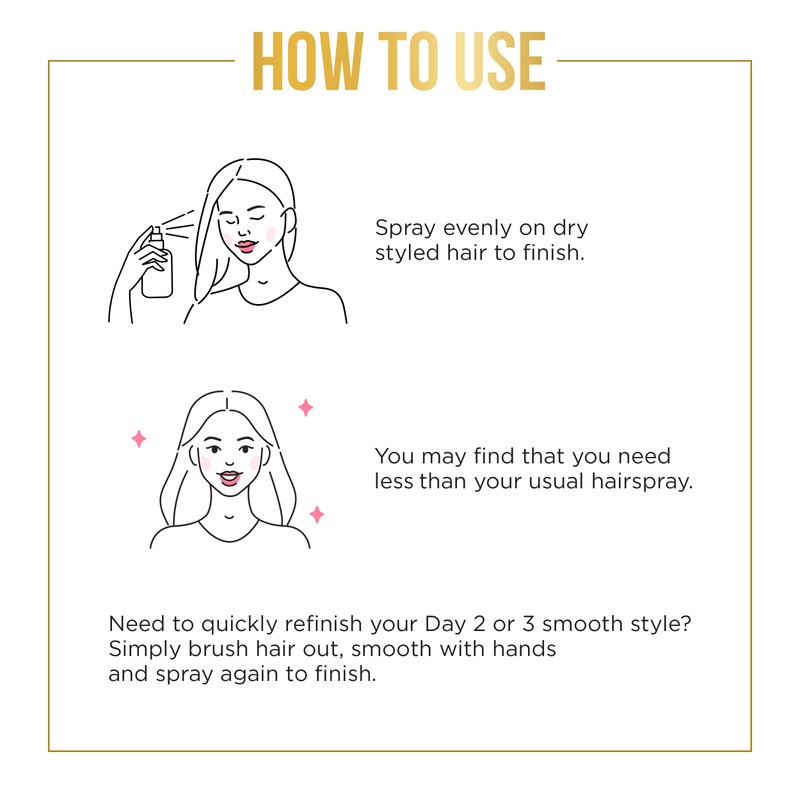 HOW TO USE

Spray evenly on dry styled hair to finish.

You may find that you need less than your usual hairspray.

Need to quickly refinish your Day 2 or 3 smooth style? Simply brush hair out, smooth with hands and spray again to finish.