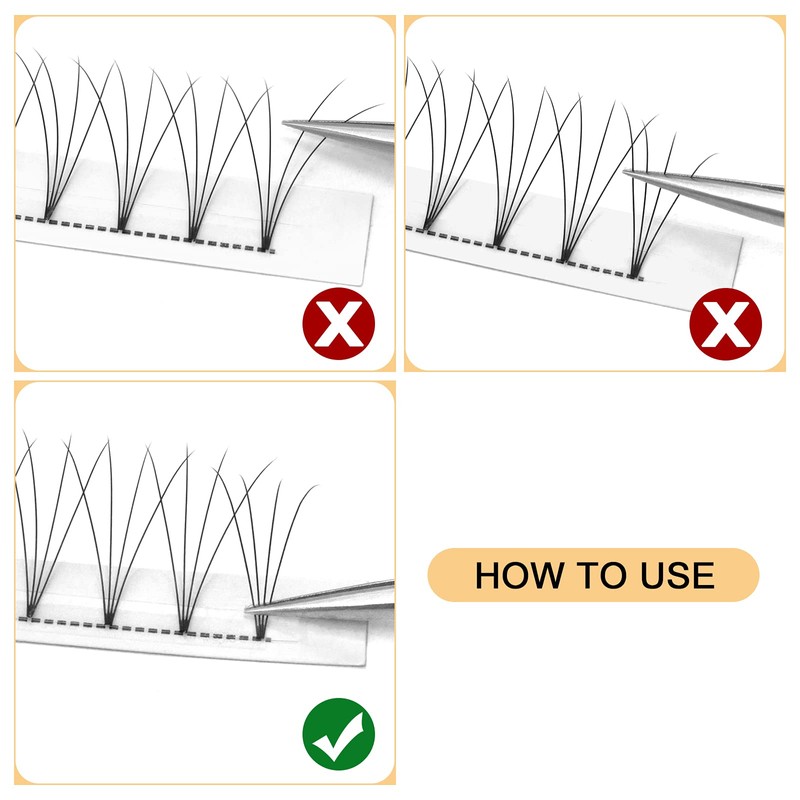 HOW TO USE