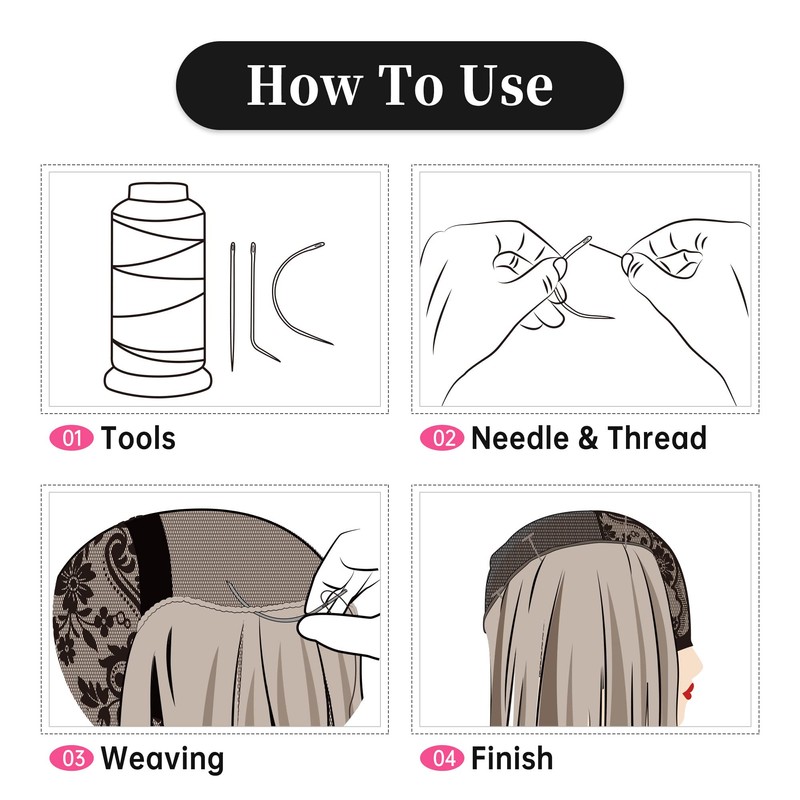 How To Use

01 Tools

02 Needle & Thread

03 Weaving

04 Finish