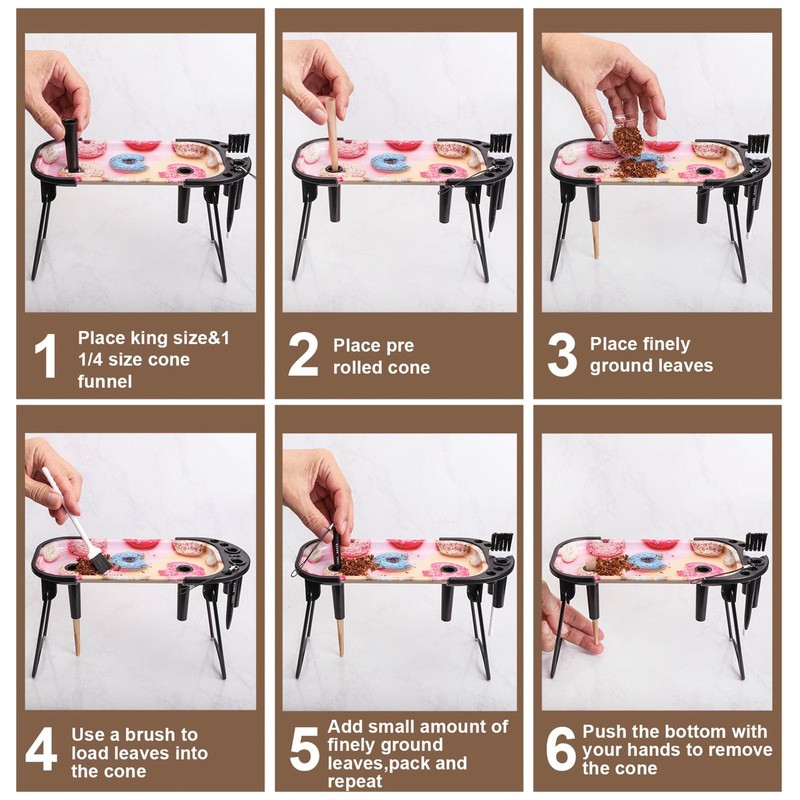 1 Place king size&1 1/4 size cone funnel

2 Place pre rolled cone

3 Place finely ground leaves

4 Use a brush to load leaves into the cone

5 Add small amount of finely ground leaves,pack and repeat

6 Push the bottom with your hands to remove the cone