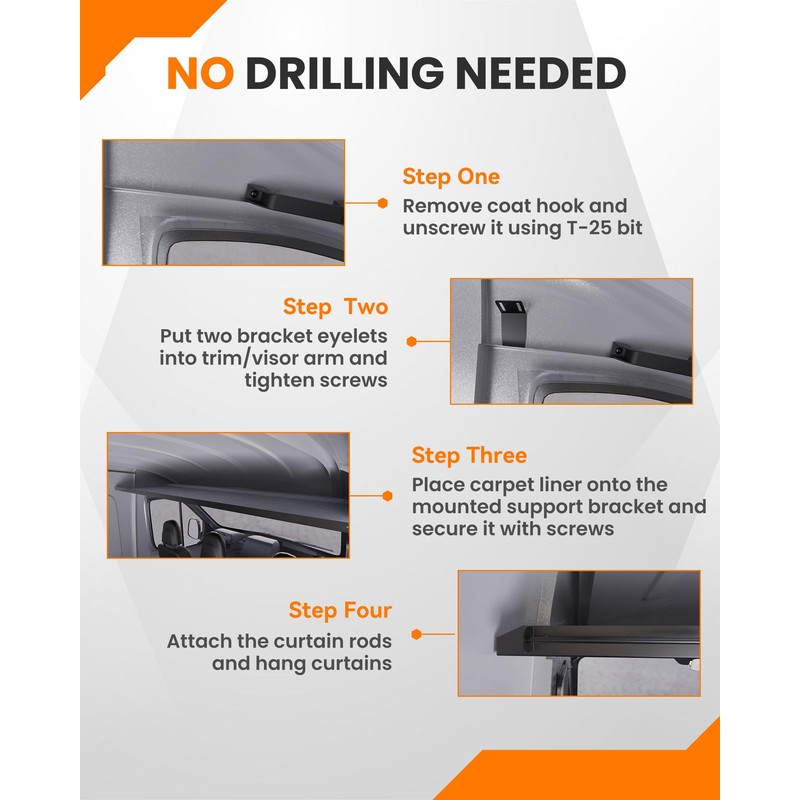 NO DRILLING NEEDED

Step One
Remove coat hook and unscrew it using T-25 bit

Step Two
Put two bracket eyelets into trim/visor arm and tighten screws

Step Three
Place carpet liner onto the mounted support bracket and secure it with screws

Step Four
Attach the curtain rods and hang curtains