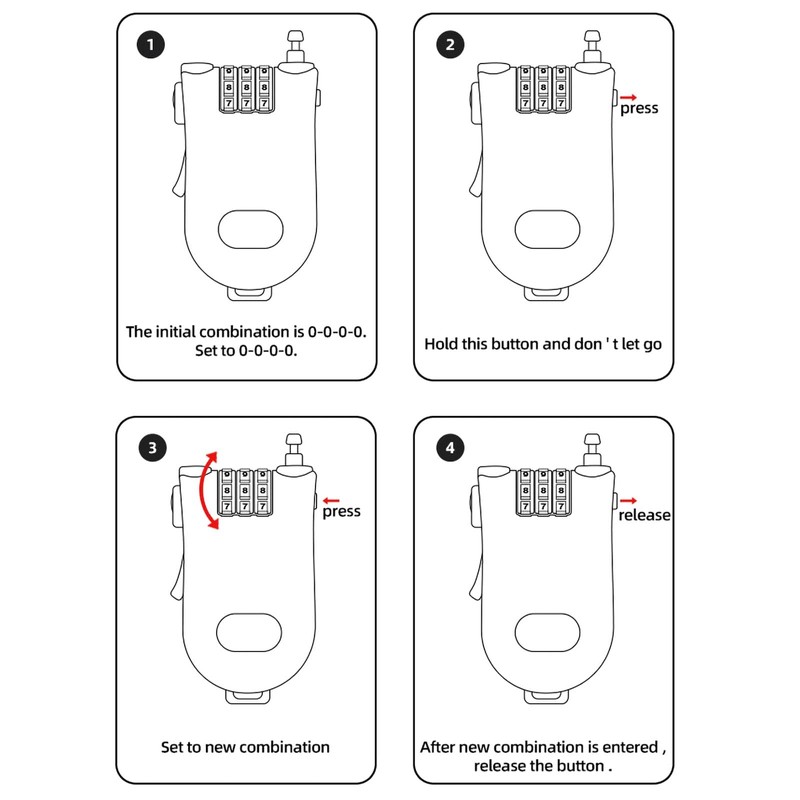 1

8 8 8
7 7 7

The initial combination is 0-0-0-0.
Set to 0-0-0-0.

2

8 8 8
7 7 7

press

Hold this button and don ' t let go

3

8 8 8
7 7 7

press

Set to new combination

4

8 8 8
7 7 7

release

After new combination is entered ,
release the button .