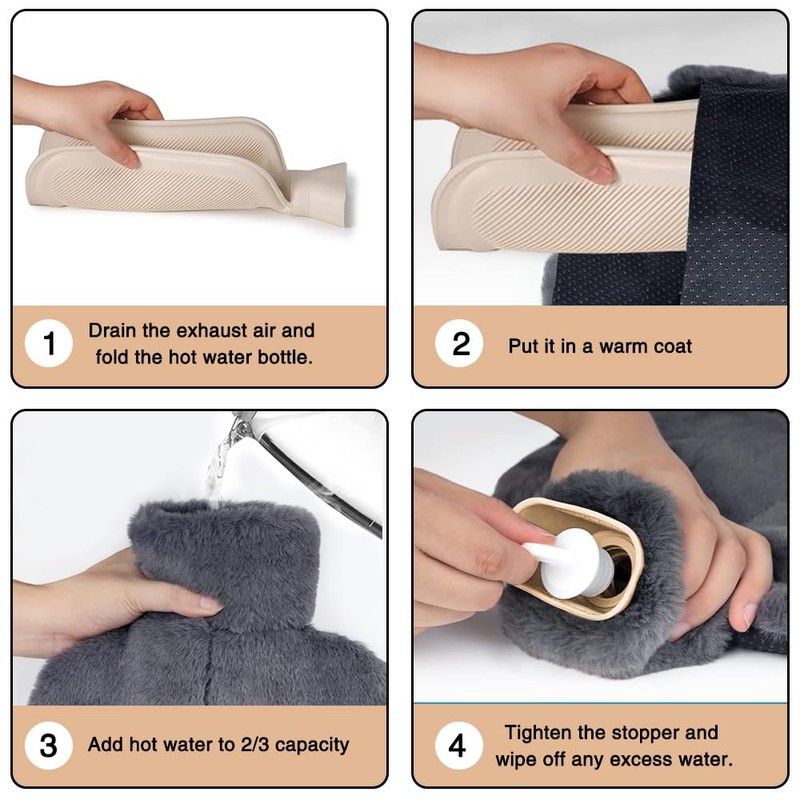 1 Drain the exhaust air and fold the hot water bottle.

2 Put it in a warm coat

3 Add hot water to 2/3 capacity

4 Tighten the stopper and wipe off any excess water.