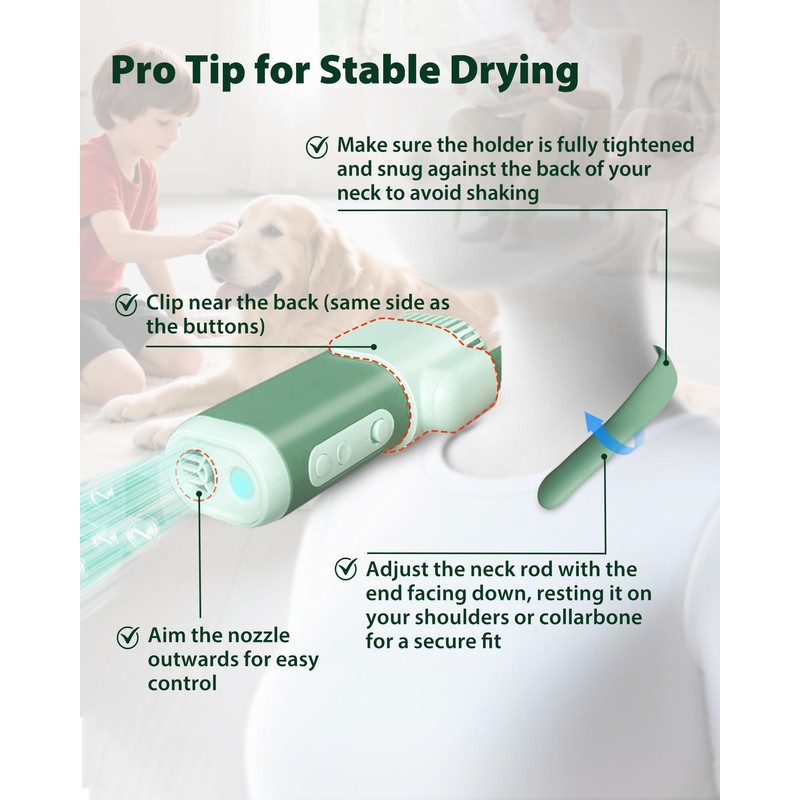 Pro Tip for Stable Drying

Make sure the holder is fully tightened and snug against the back of your neck to avoid shaking

Clip near the back (same side as the buttons)

Adjust the neck rod with the end facing down, resting it on your shoulders or collarbone for a secure fit

Aim the nozzle outwards for easy control