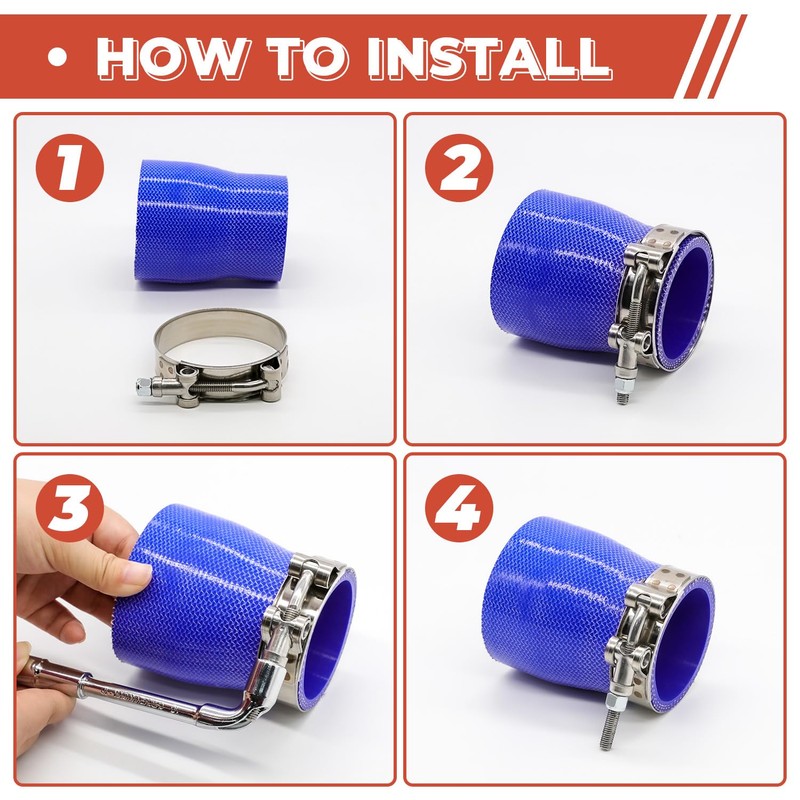 • HOW TO INSTALL

1

2

3

4