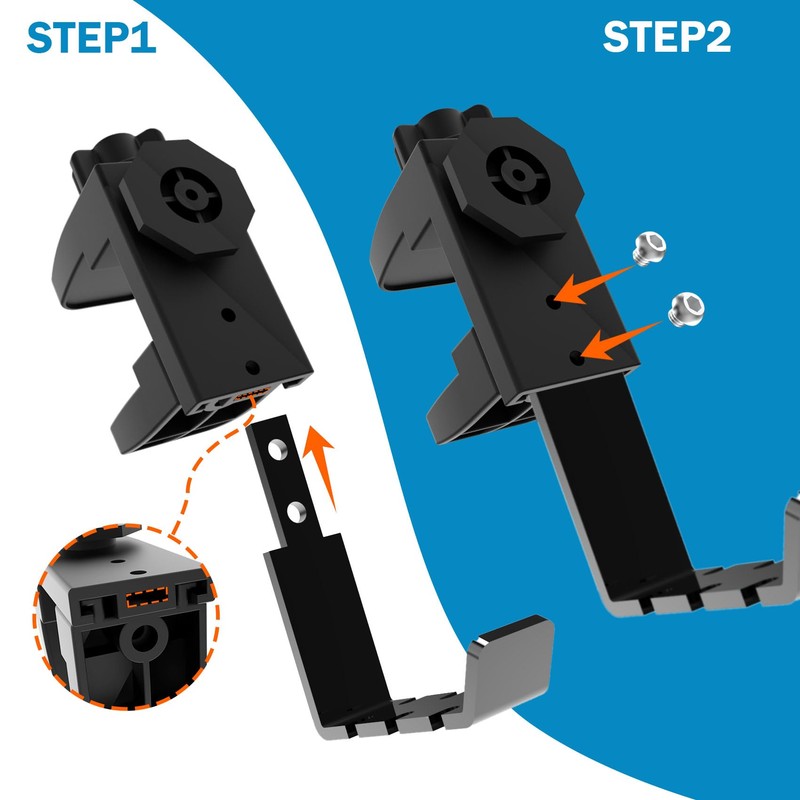 STEP1

STEP2