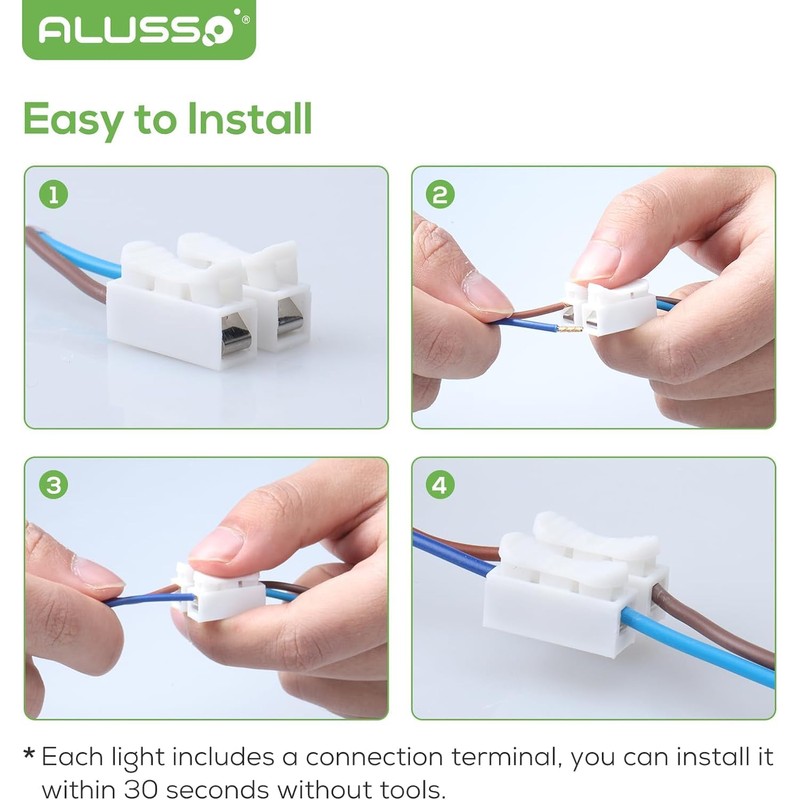 ALUSSO®

Easy to Install

1

2

3

4

* Each light includes a connection terminal, you can install it within 30 seconds without tools.