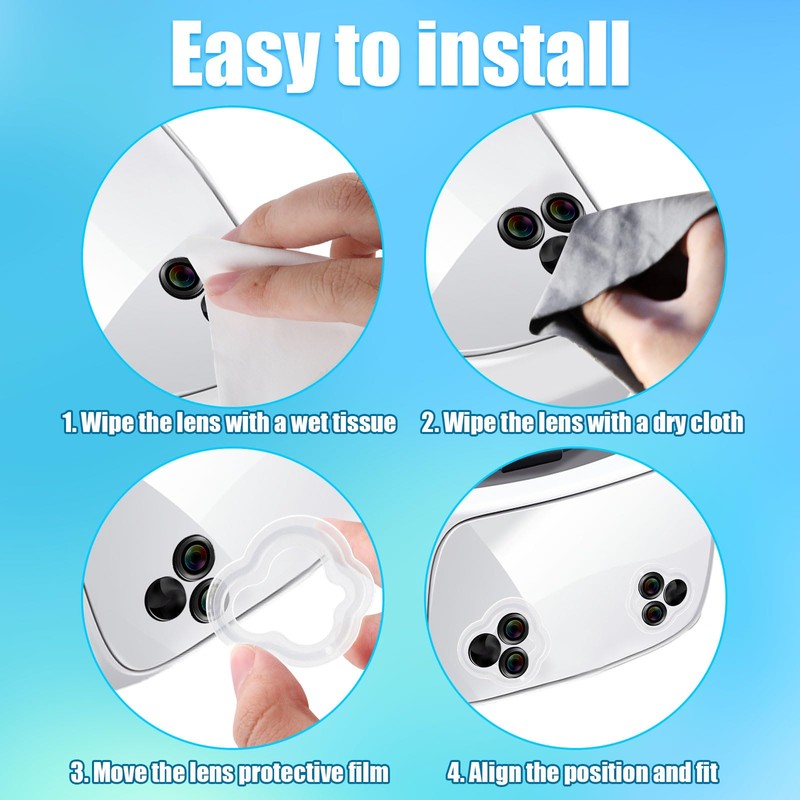 Easy to install

1. Wipe the lens with a wet tissue

2. Wipe the lens with a dry cloth

3. Move the lens protective film

4. Align the position and fit