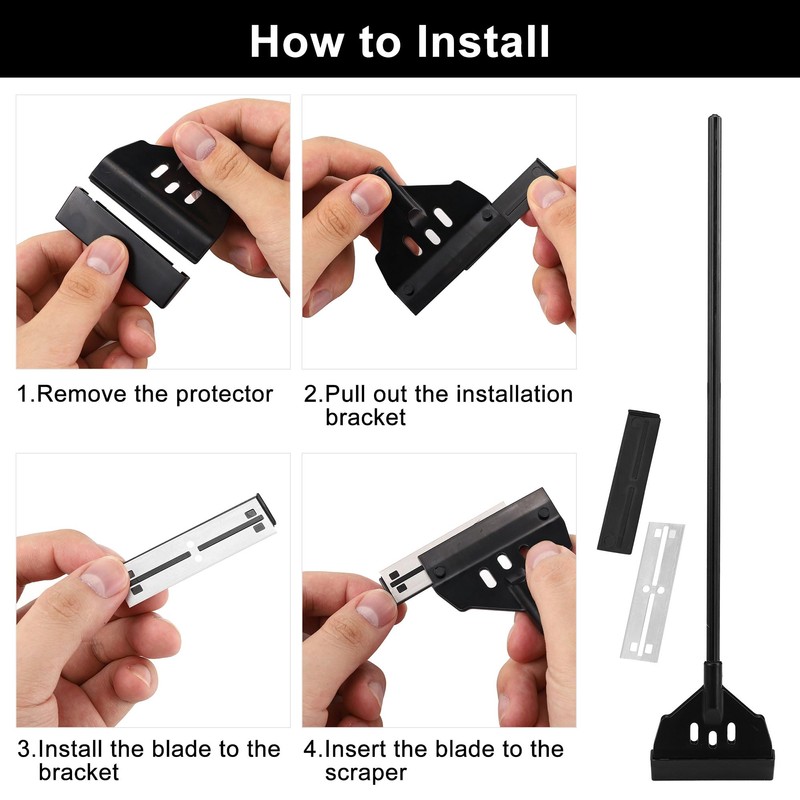 How to Install

1.Remove the protector

2.Pull out the installation bracket

3.Install the blade to the bracket

4.Insert the blade to the scraper