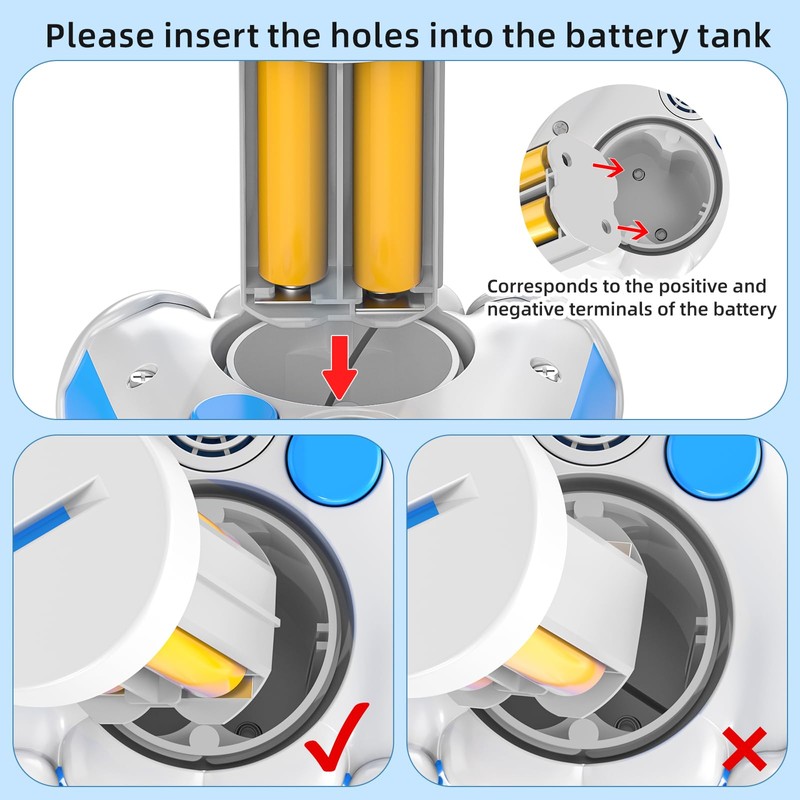 Please insert the holes into the battery tank

Corresponds to the positive and negative terminals of the battery