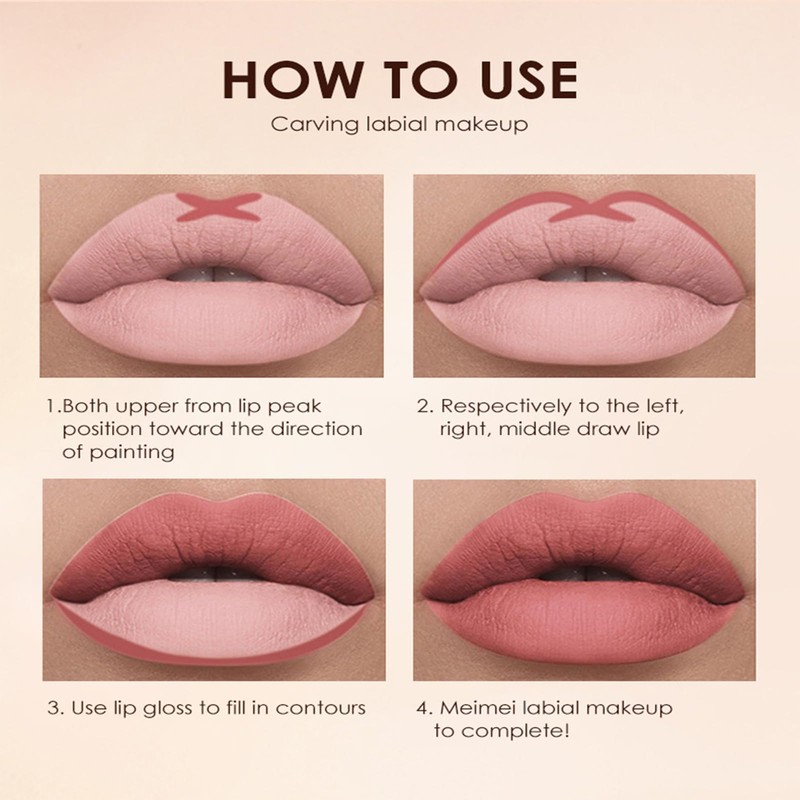 HOW TO USE
Carving labial makeup

1.Both upper from lip peak position toward the direction of painting

2. Respectively to the left, right, middle draw lip

3. Use lip gloss to fill in contours

4. Meimei labial makeup to complete!