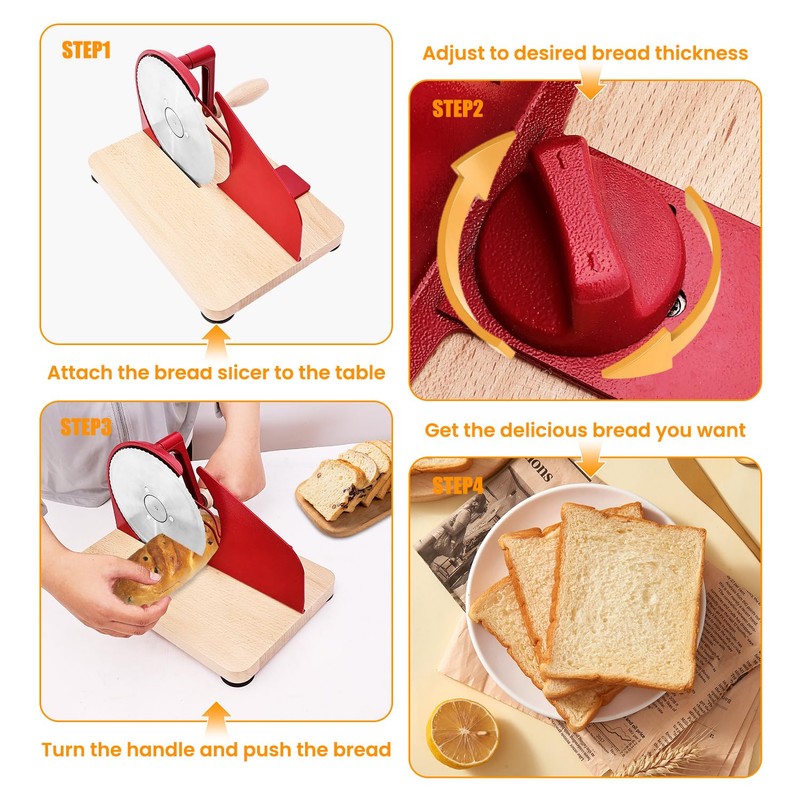 STEP1

Attach the bread slicer to the table

Adjust to desired bread thickness

STEP2

STEP3

Turn the handle and push the bread

Get the delicious bread you want

STEP4