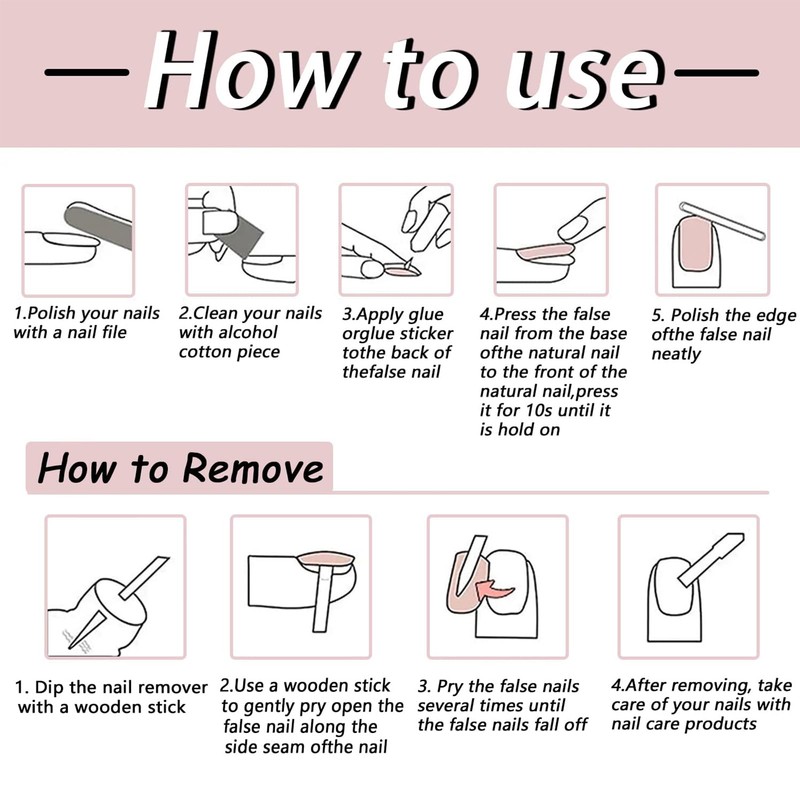 How to use

1.Polish your nails with a nail file

2.Clean your nails with alcohol cotton piece

3.Apply glue orglue sticker tothe back of thefalse nail

4.Press the false nail from the base ofthe natural nail to the front of the natural nail,press it for 10s until it is hold on

5. Polish the edge ofthe false nail neatly

How to Remove

1. Dip the nail remover with a wooden stick

2.Use a wooden stick to gently pry open the false nail along the side seam ofthe nail

3. Pry the false nails several times until the false nails fall off

4.After removing, take care of your nails with nail care products