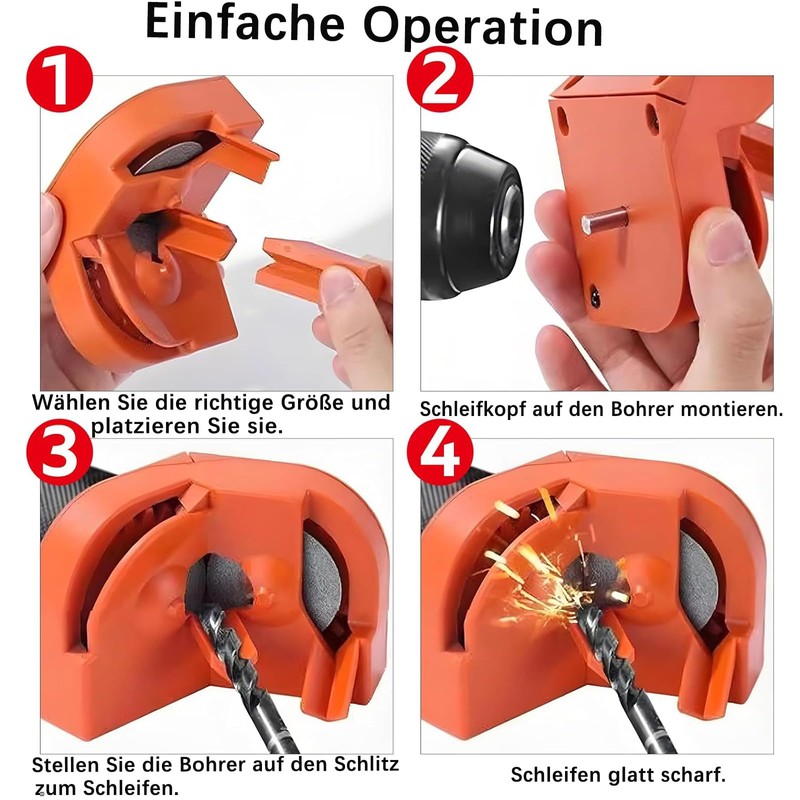 Einfache Operation

1

Wählen Sie die richtige Größe und platzieren Sie sie.

2

Schleifkopf auf den Bohrer montieren.

3

Stellen Sie die Bohrer auf den Schlitz zum Schleifen.

4

Schleifen glatt scharf.