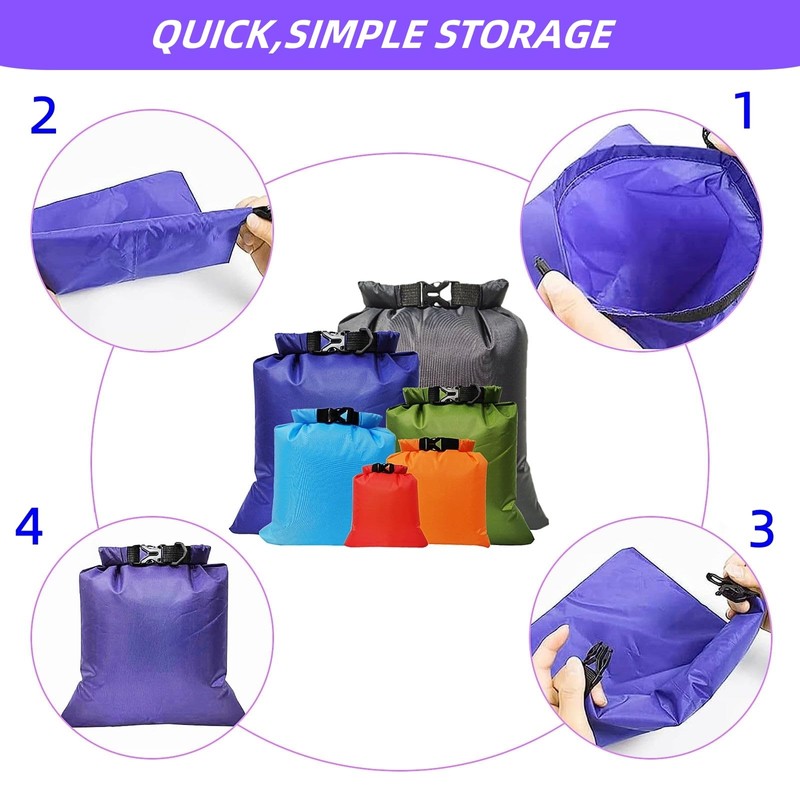 QUICK,SIMPLE STORAGE

2

1

4

3