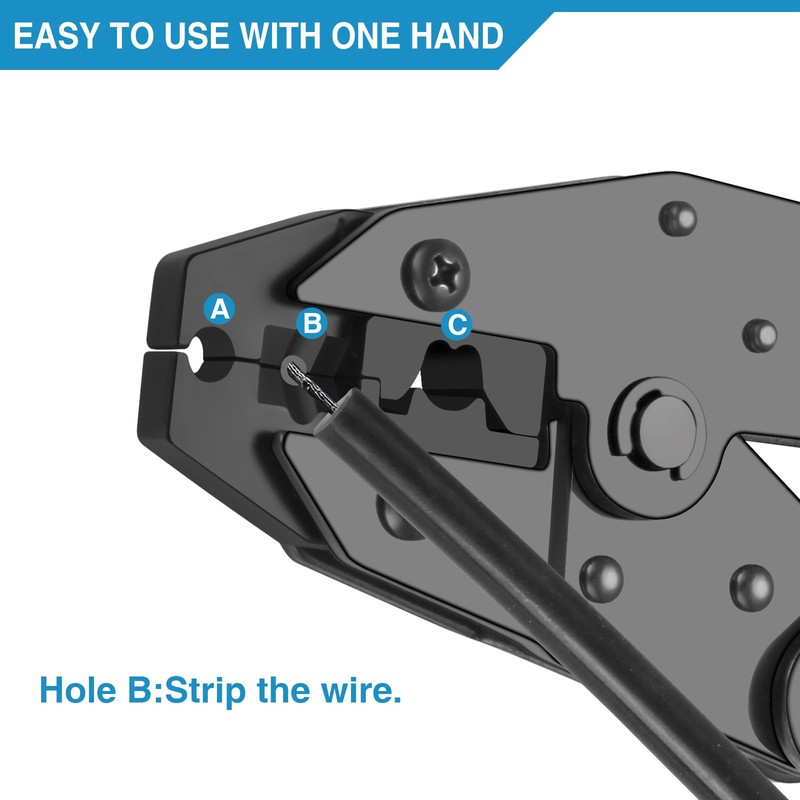 EASY TO USE WITH ONE HAND

A
B
C

Hole B:Strip the wire.