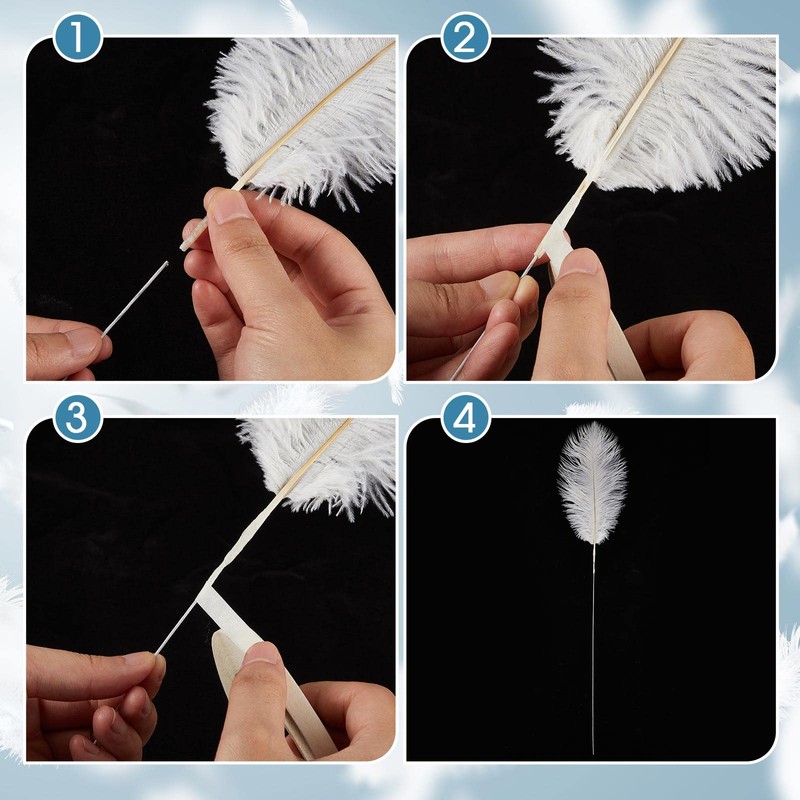 1
2
3
4