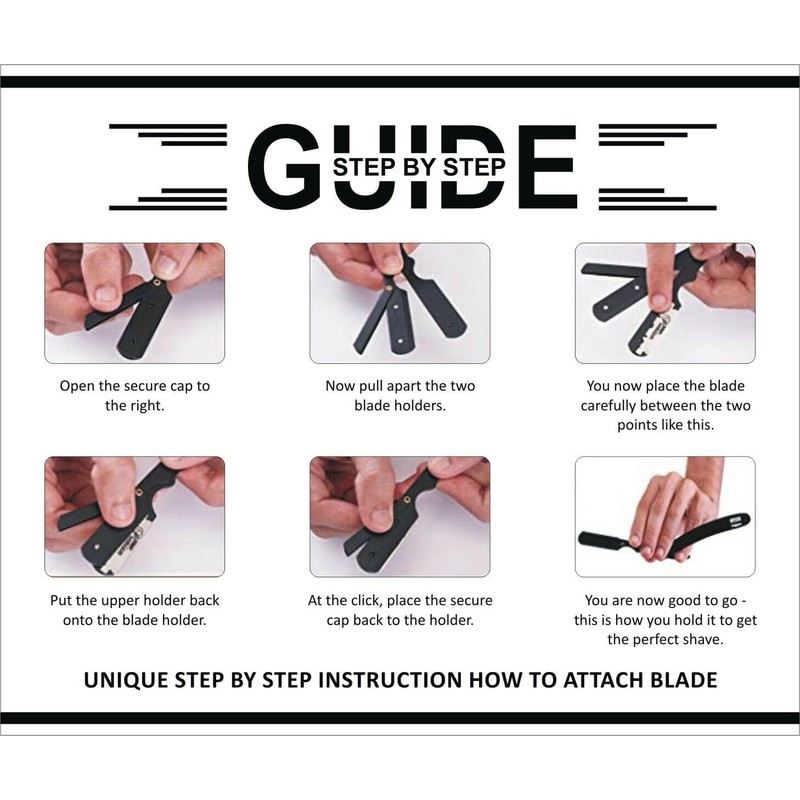 GUIDE
STEP BY STEP

Open the secure cap to the right.

Now pull apart the two blade holders.

You now place the blade carefully between the two points like this.

Put the upper holder back onto the blade holder.

At the click, place the secure cap back to the holder.

You are now good to go - this is how you hold it to get the perfect shave.

UNIQUE STEP BY STEP INSTRUCTION HOW TO ATTACH BLADE