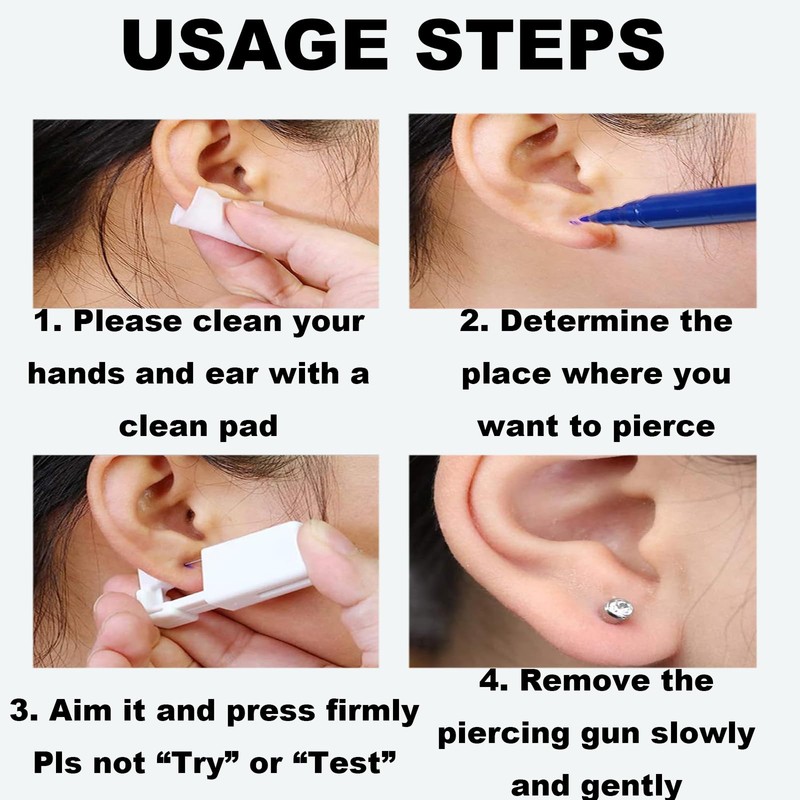 USAGE STEPS

1. Please clean your hands and ear with a clean pad

2. Determine the place where you want to pierce

3. Aim it and press firmly Pls not “Try” or “Test”

4. Remove the piercing gun slowly and gently