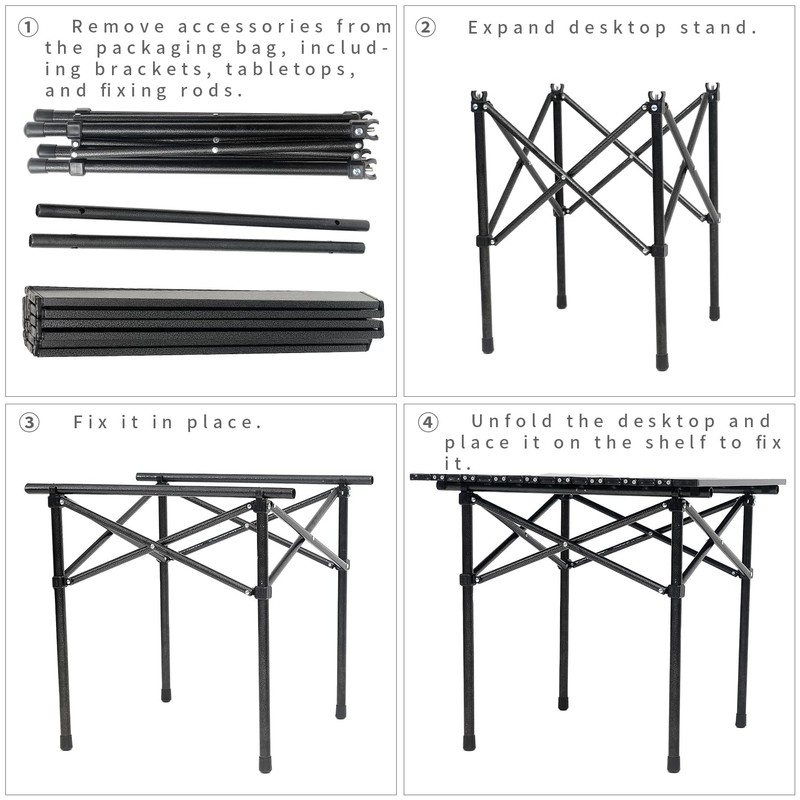 ① Remove accessories from the packaging bag, including brackets, tabletops, and fixing rods.

② Expand desktop stand.

③ Fix it in place.

④ Unfold the desktop and place it on the shelf to fix it.