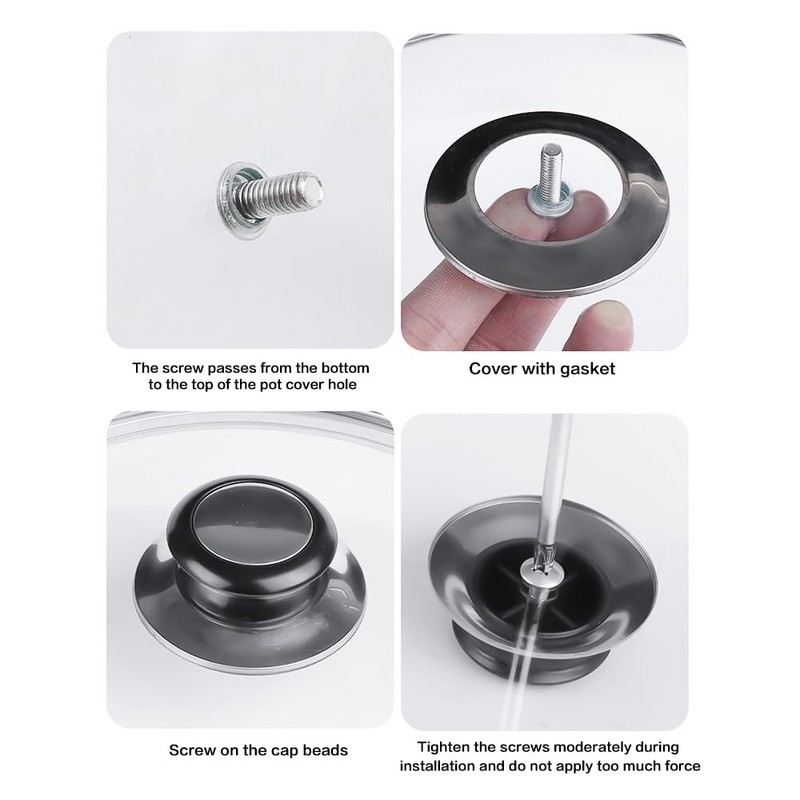 The screw passes from the bottom to the top of the pot cover hole

Cover with gasket

Screw on the cap beads

Tighten the screws moderately during installation and do not apply too much force