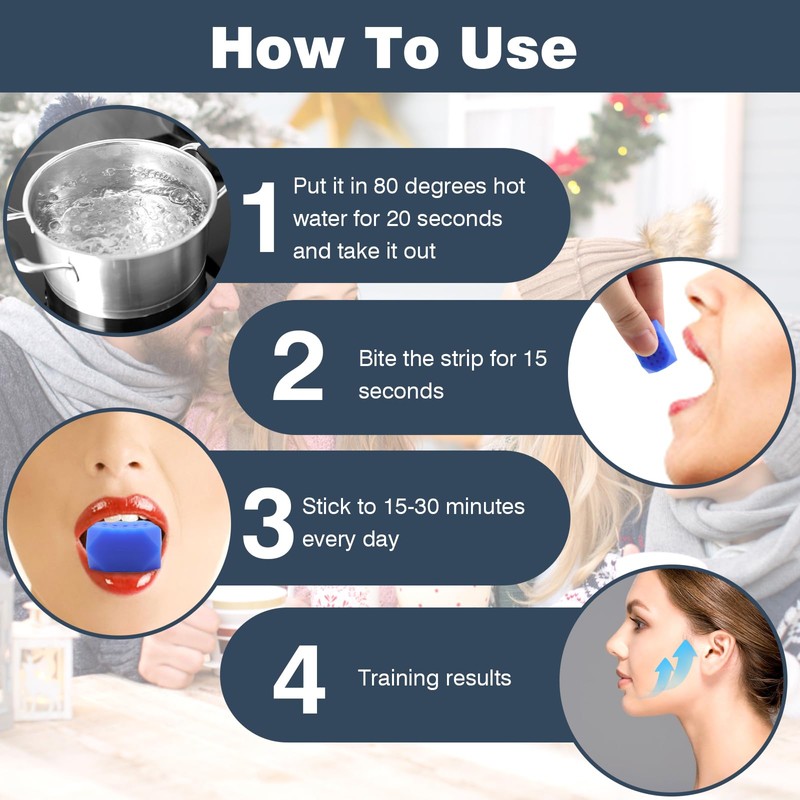 How To Use

1 Put it in 80 degrees hot water for 20 seconds and take it out

2 Bite the strip for 15 seconds

3 Stick to 15-30 minutes every day

4 Training results