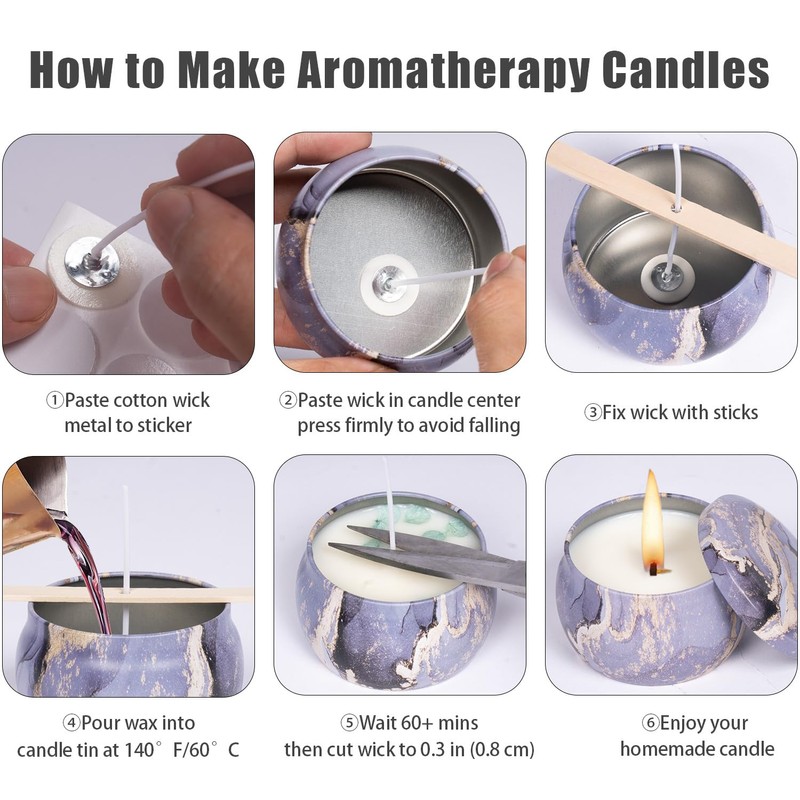 How to Make Aromatherapy Candles

①Paste cotton wick metal to sticker

②Paste wick in candle center press firmly to avoid falling

③Fix wick with sticks

④Pour wax into candle tin at 140° F/60° C

⑤Wait 60+ mins then cut wick to 0.3 in (0.8 cm)

⑥Enjoy your homemade candle