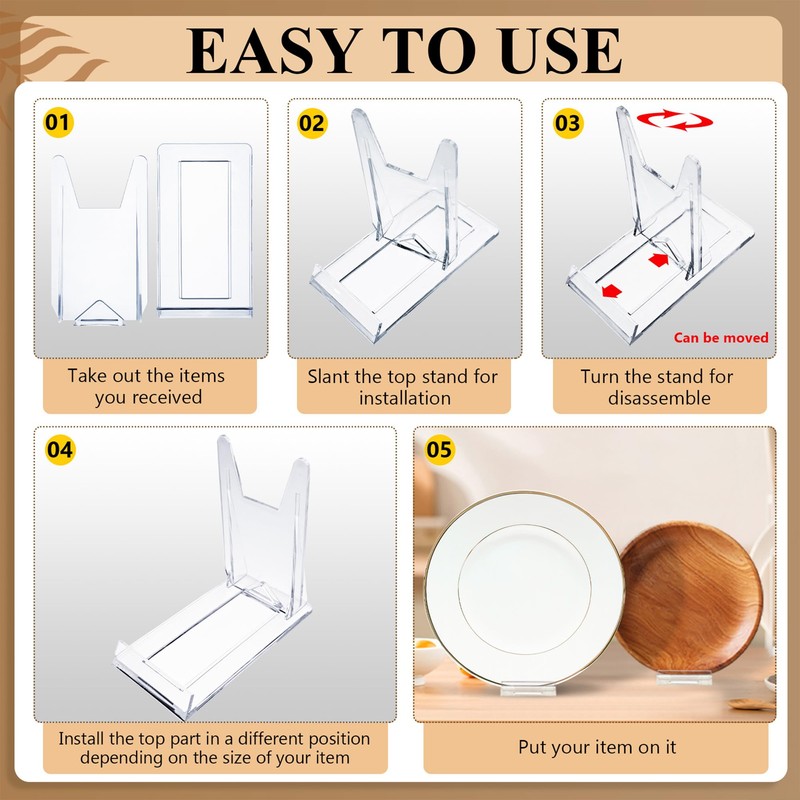 EASY TO USE

01

Take out the items you received

02

Slant the top stand for installation

03

Can be moved

Turn the stand for disassemble

04

Install the top part in a different position depending on the size of your item

05

Put your item on it