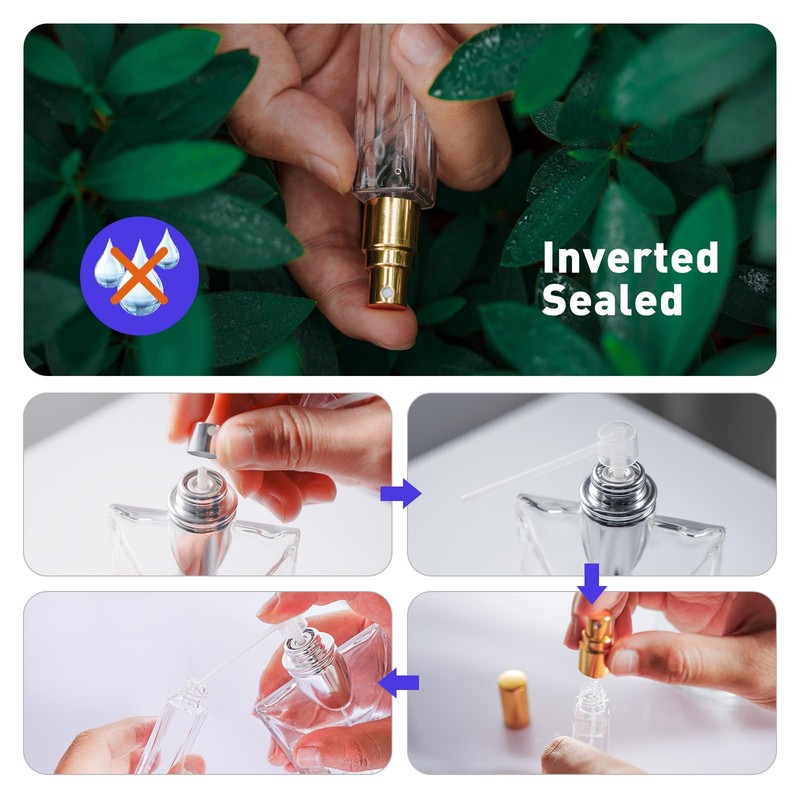 Inverted Sealed