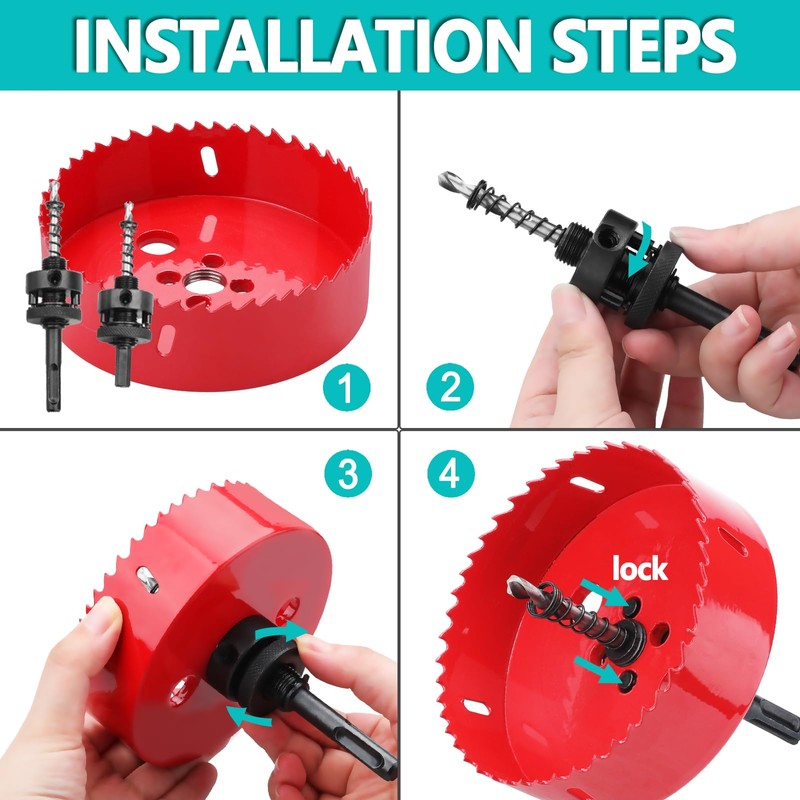 INSTALLATION STEPS

1

2

3

4

lock