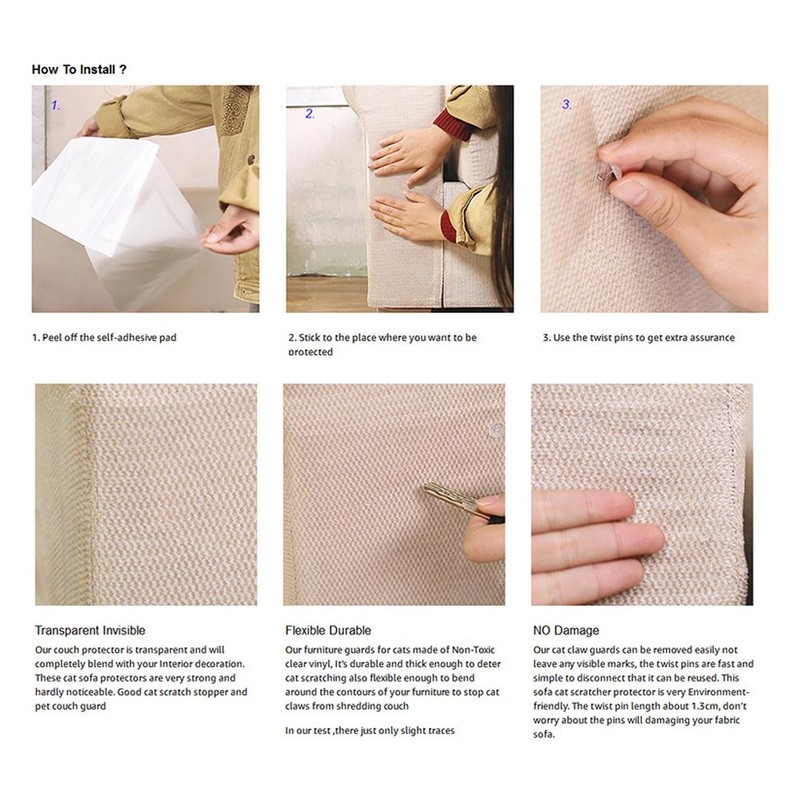 How To Install ?

1.

2.

3.

1. Peel off the self-adhesive pad

2. Stick to the place where you want to be protected

3. Use the twist pins to get extra assurance

Transparent Invisible

Our couch protector is transparent and will completely blend with your Interior decoration. These cat sofa protectors are very strong and hardly noticeable. Good cat scratch stopper and pet couch guard

Flexible Durable

Our furniture guards for cats made of Non-Toxic clear vinyl, It's durable and thick enough to deter cat scratching also flexible enough to bend around the contours of your furniture to stop cat claws from shredding couch

In our test ,there just only slight traces

NO Damage

Our cat claw guards can be removed easily not leave any visible marks, the twist pins are fast and simple to disconnect that it can be reused. This sofa cat scratcher protector is very Environment-friendly. The twist pin length about 1.3cm, don't worry about the pins will damaging your fabric sofa.