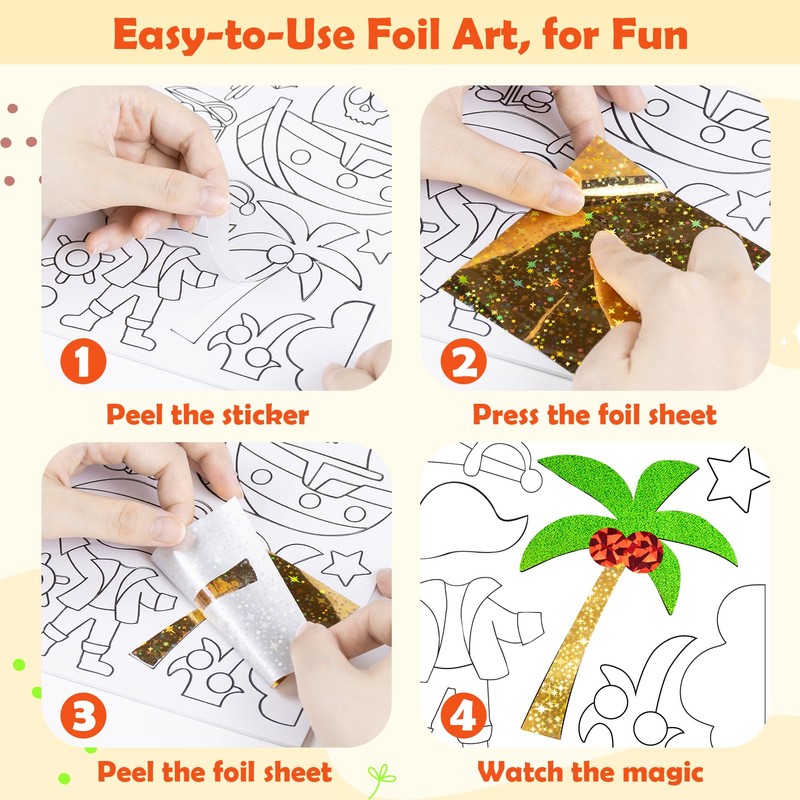 Easy-to-Use Foil Art, for Fun

1
Peel the sticker

2
Press the foil sheet

3
Peel the foil sheet

4
Watch the magic