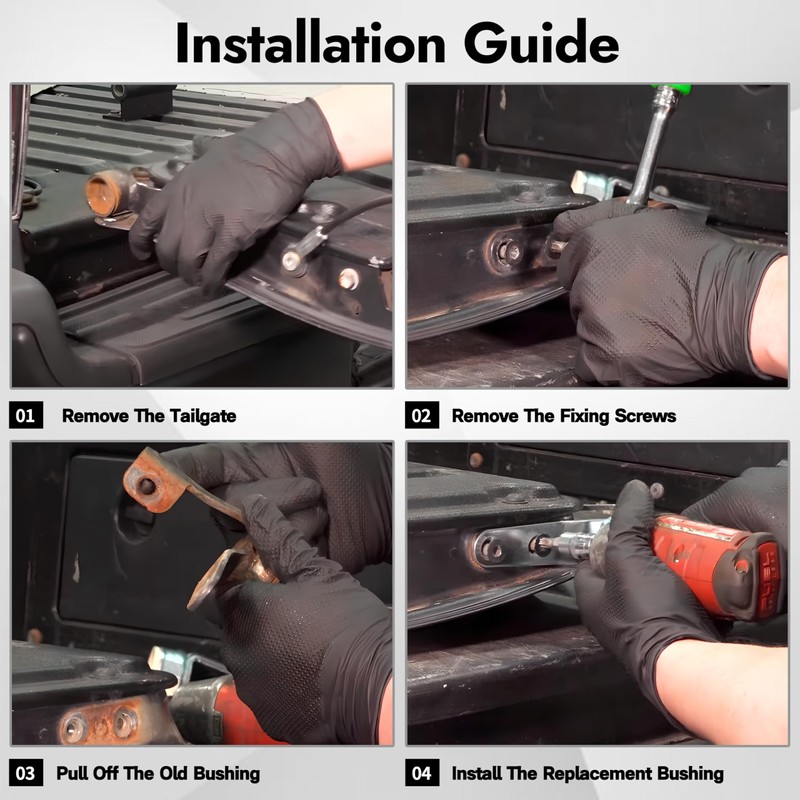 Installation Guide

01 Remove The Tailgate

02 Remove The Fixing Screws

03 Pull Off The Old Bushing

04 Install The Replacement Bushing