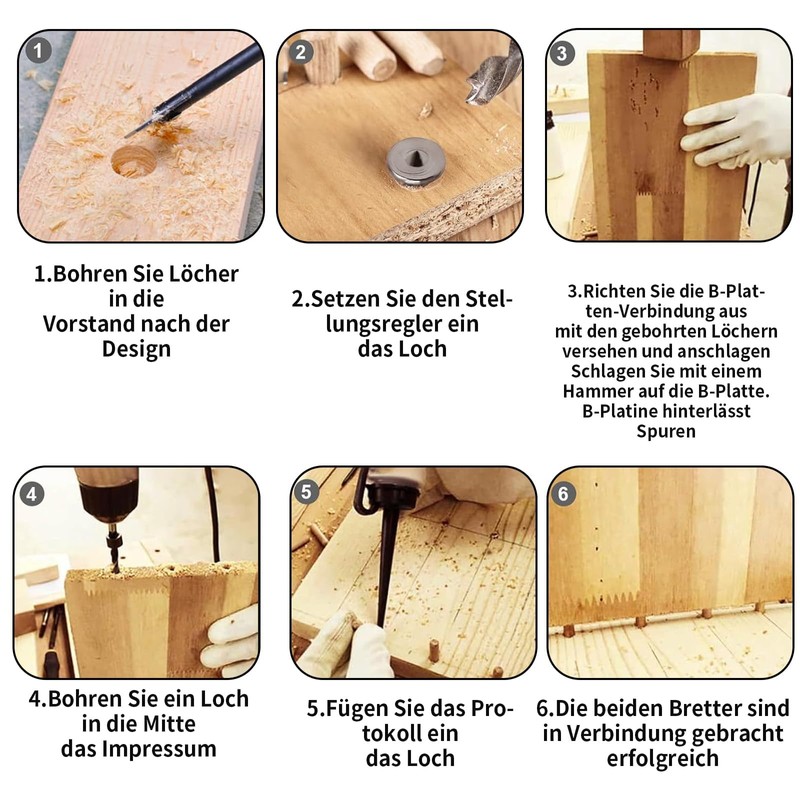 1

2

3

1.Bohren Sie Löcher in die Vorstand nach der Design

2.Setzen Sie den Stellungsregler ein das Loch

3.Richten Sie die B-Platten-Verbindung aus mit den gebohrten Löchern versehen und anschlagen Schlagen Sie mit einem Hammer auf die B-Platte. B-Platine hinterlässt Spuren

4

5

6

4.Bohren Sie ein Loch in die Mitte das Impressum

5.Fügen Sie das Protokoll ein das Loch

6.Die beiden Bretter sind in Verbindung gebracht erfolgreich