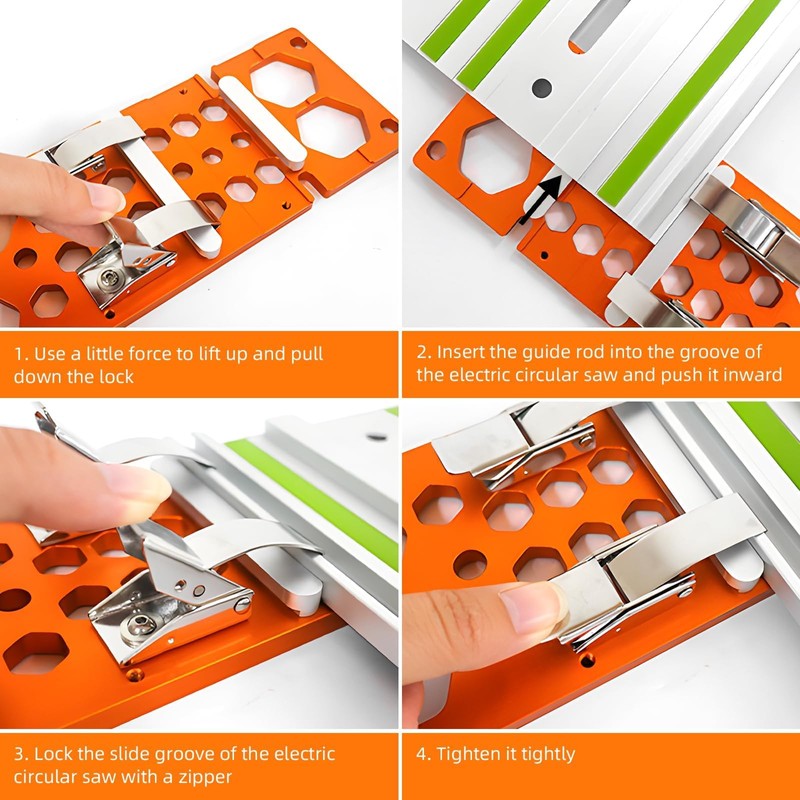 1. Use a little force to lift up and pull down the lock

2. Insert the guide rod into the groove of the electric circular saw and push it inward

3. Lock the slide groove of the electric circular saw with a zipper

4. Tighten it tightly