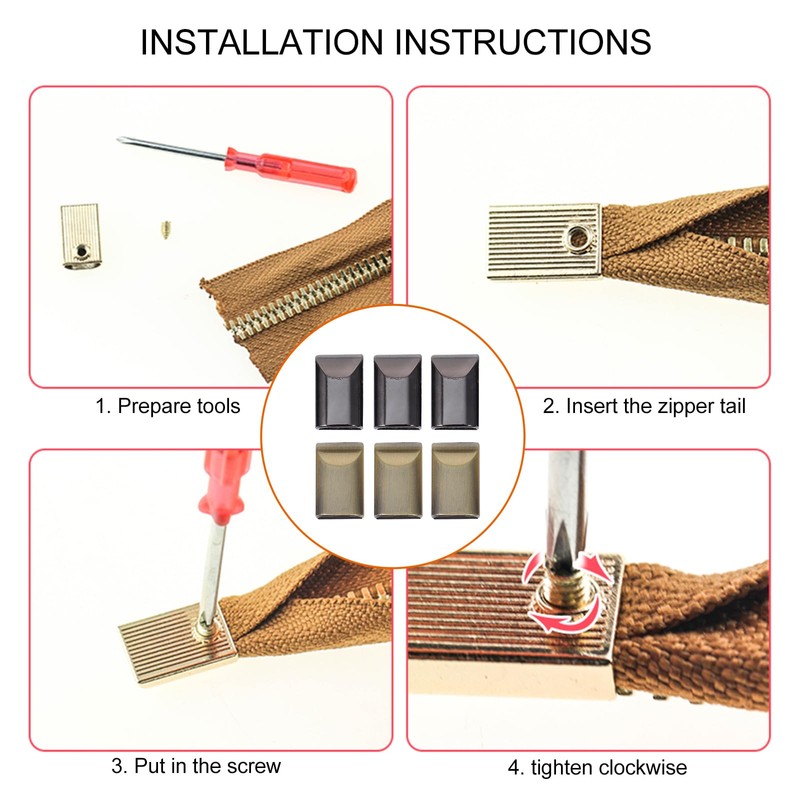 INSTALLATION INSTRUCTIONS

1. Prepare tools

2. Insert the zipper tail

3. Put in the screw

4. tighten clockwise