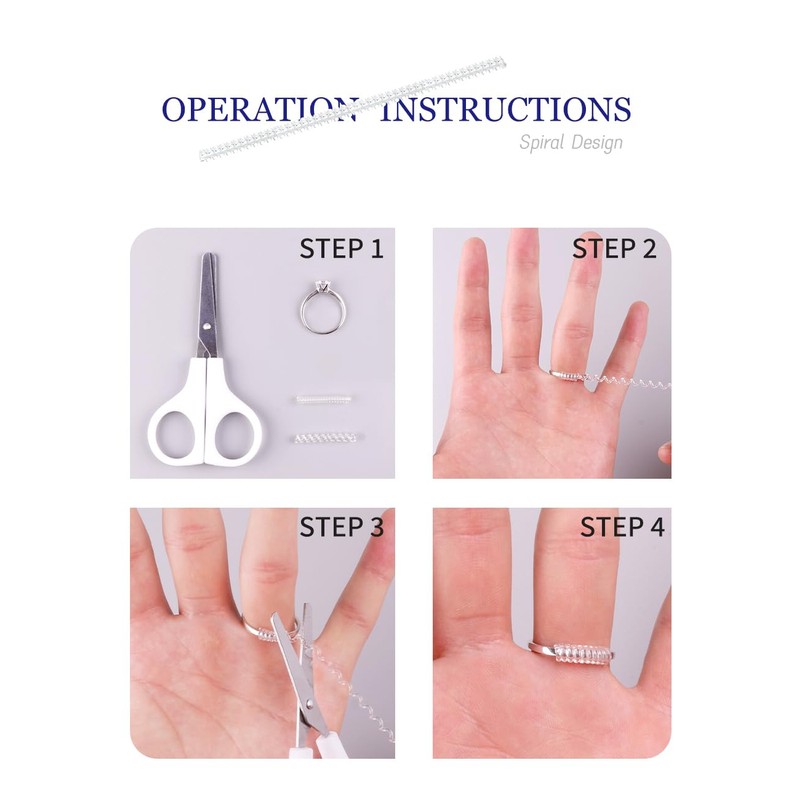 OPERATION INSTRUCTIONS
Spiral Design

STEP 1

STEP 2

STEP 3

STEP 4