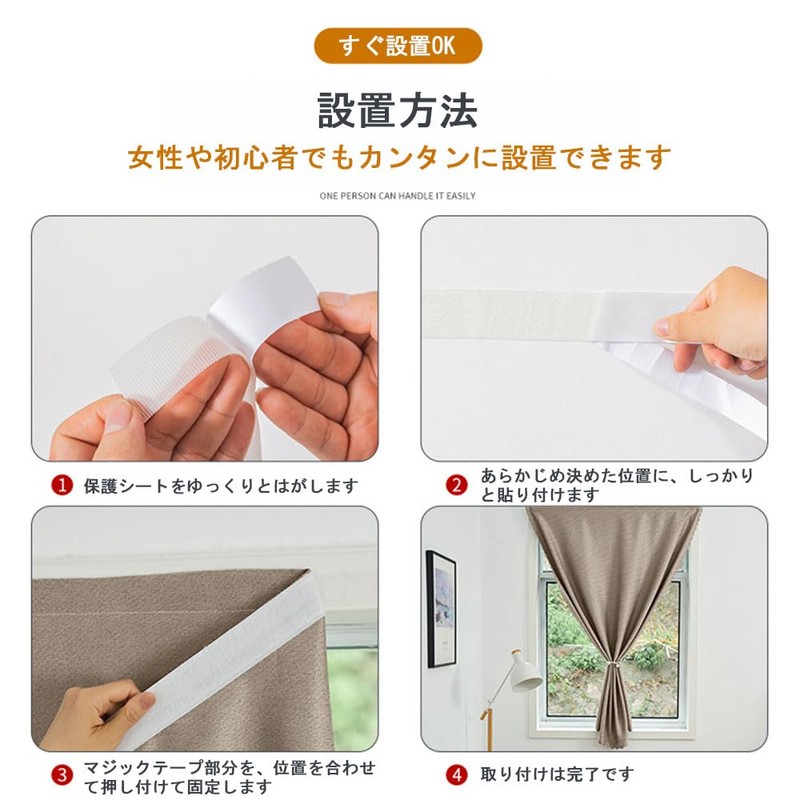 すぐ設置OK

設置方法

女性や初心者でもカンタンに設置できます

ONE PERSON CAN HANDLE IT EASILY

1 保護シートをゆっくりとはがします

2 あらかじめ決めた位置に、しっかりと貼り付けます

3 マジックテープ部分を、位置を合わせて押し付けて固定します

4 取り付けは完了です