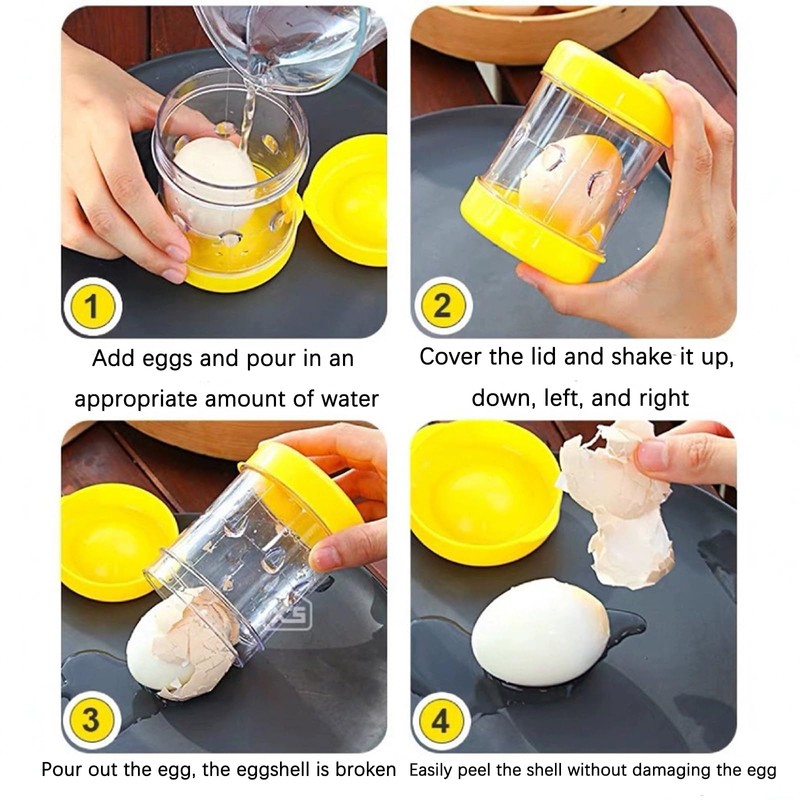 1

Add eggs and pour in an appropriate amount of water

2

Cover the lid and shake it up, down, left, and right

3

Pour out the egg, the eggshell is broken

4

Easily peel the shell without damaging the egg